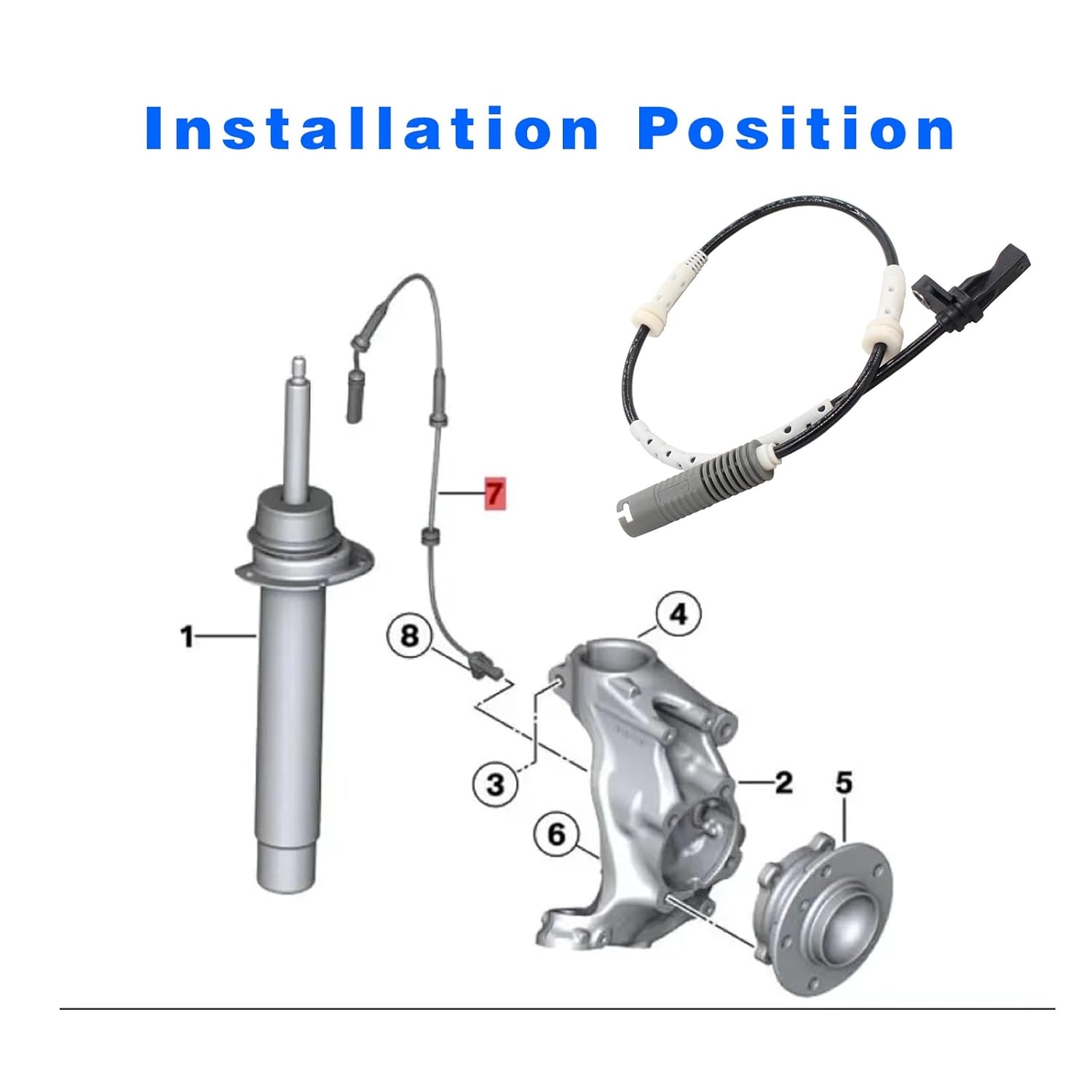 Installation Position

7

1

8

4

3

2

5

6