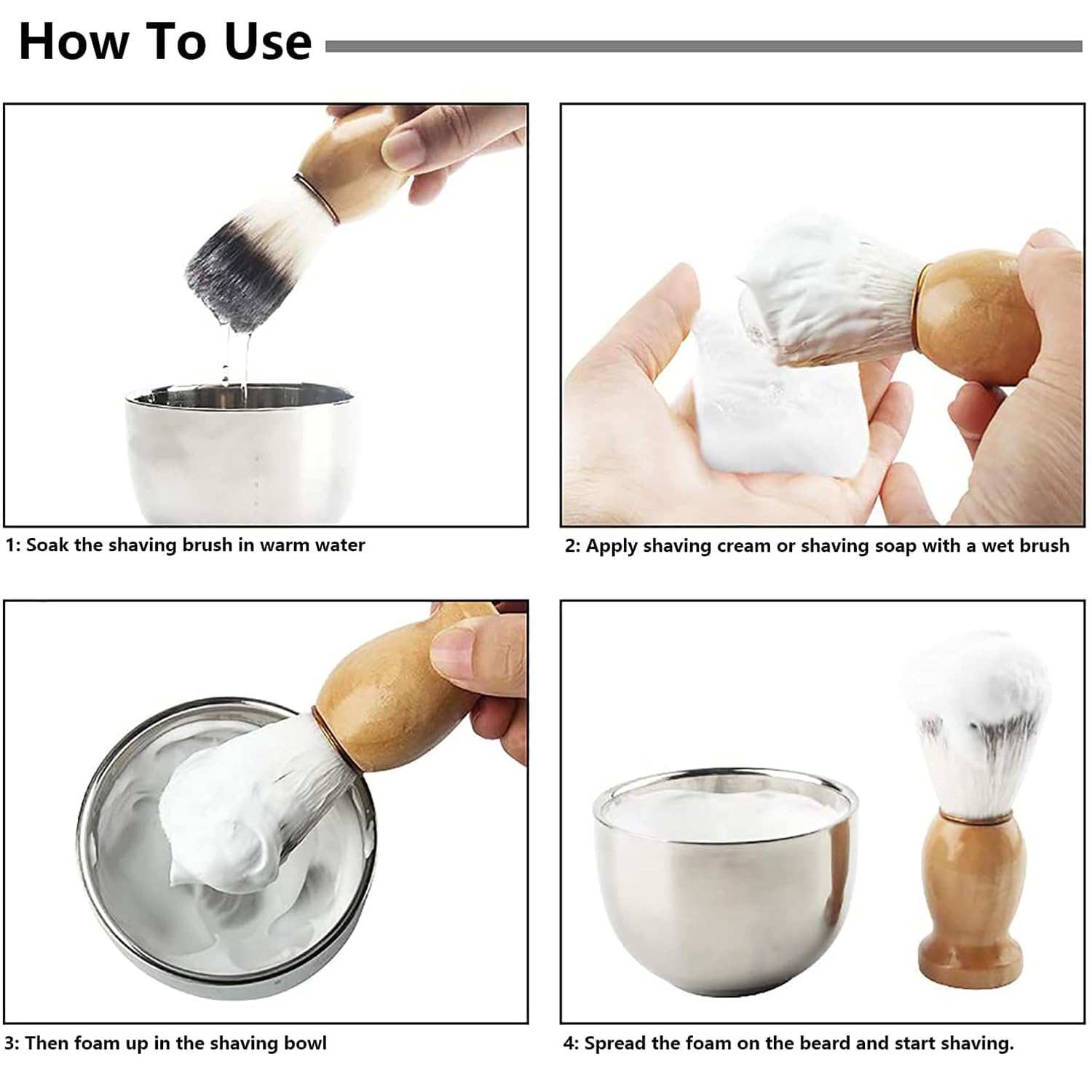 How To Use

1: Soak the shaving brush in warm water

2: Apply shaving cream or shaving soap with a wet brush

3: Then foam up in the shaving bowl

4: Spread the foam on the beard and start shaving.