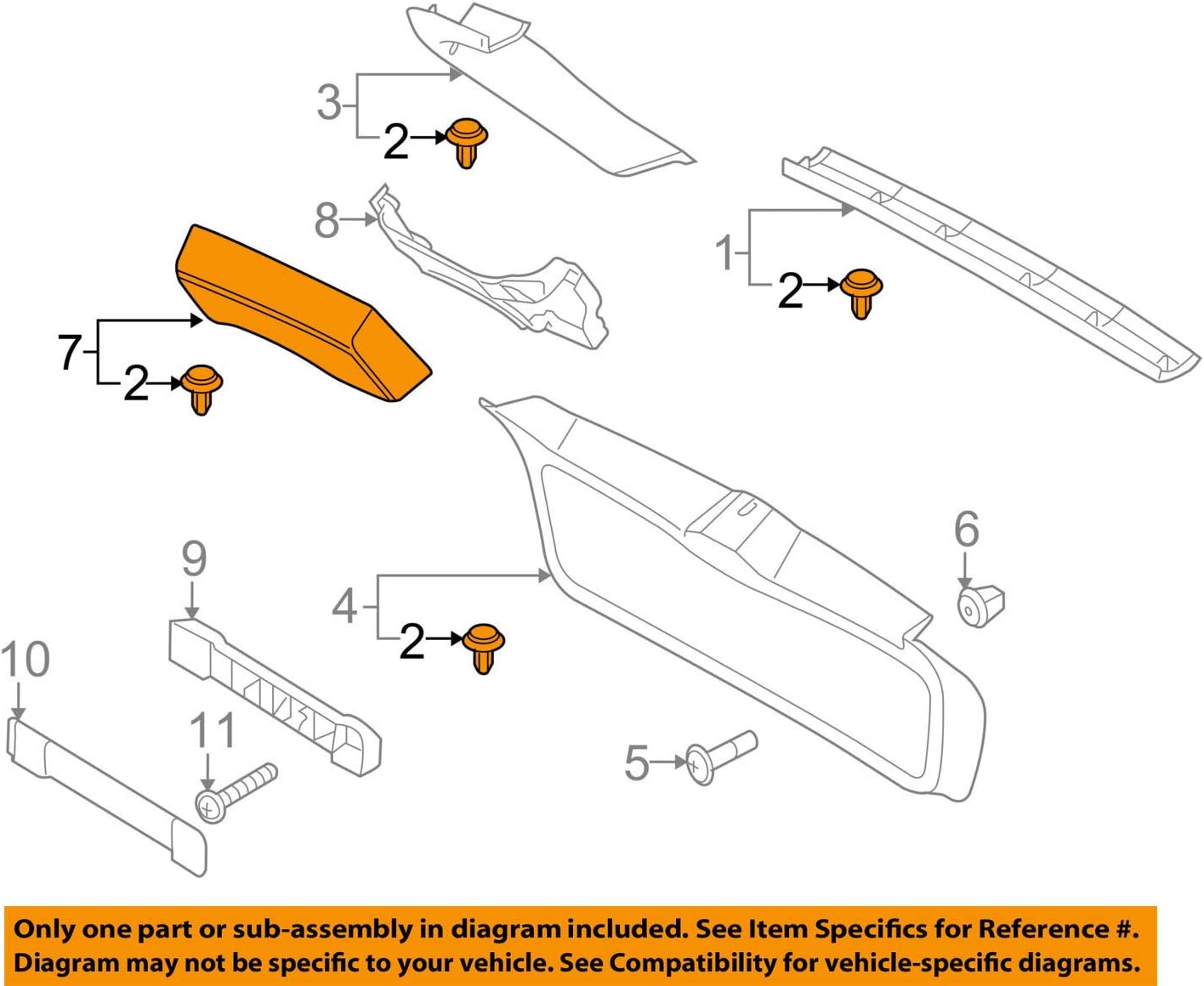 3
2
8
1
2
7
2
6
9
4
2
10
11
5

Only one part or sub-assembly in diagram included. See Item Specifics for Reference #.
Diagram may not be specific to your vehicle. See Compatibility for vehicle-specific diagrams.