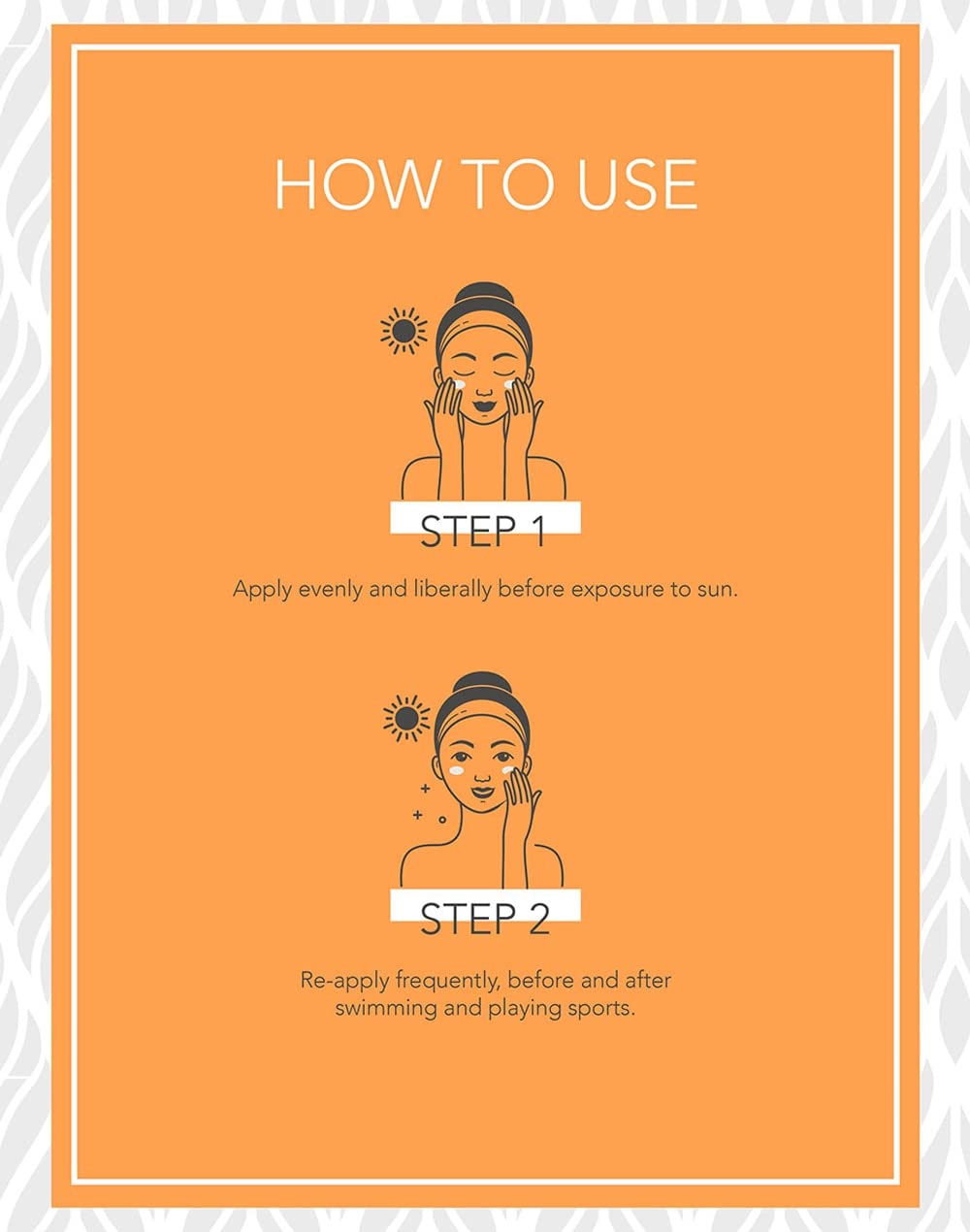 HOW TO USE

STEP 1

Apply evenly and liberally before exposure to sun.

STEP 2

Re-apply frequently, before and after swimming and playing sports.