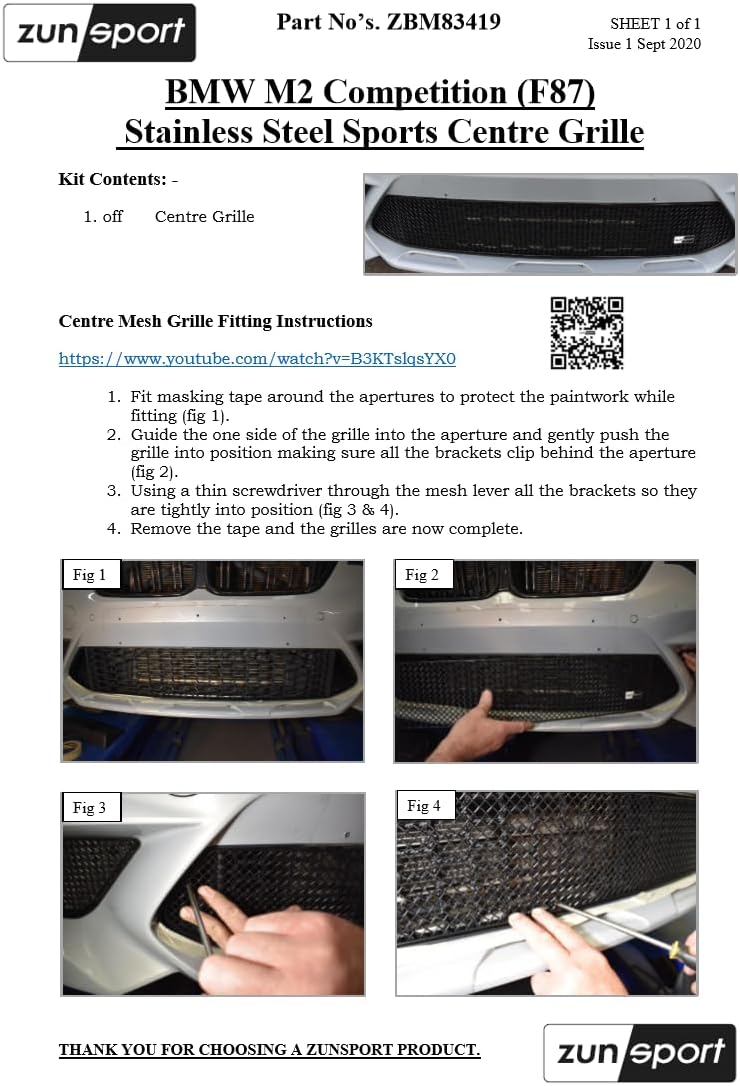 zunsport

Part No's. ZBM83419

SHEET 1 of 1
Issue 1 Sept 2020

BMW M2 Competition (F87)
Stainless Steel Sports Centre Grille

Kit Contents: -

1. off Centre Grille

Centre Mesh Grille Fitting Instructions

https://www.youtube.com/watch?v=B3KTslqsYX0

1. Fit masking tape around the apertures to protect the paintwork while fitting (fig 1).
2. Guide the one side of the grille into the aperture and gently push the grille into position making sure all the brackets clip behind the aperture (fig 2).
3. Using a thin screwdriver through the mesh lever all the brackets so they are tightly into position (fig 3 & 4).
4. Remove the tape and the grilles are now complete.

Fig 1

Fig 2

Fig 3

Fig 4

THANK YOU FOR CHOOSING A ZUNSPORT PRODUCT.

zunsport