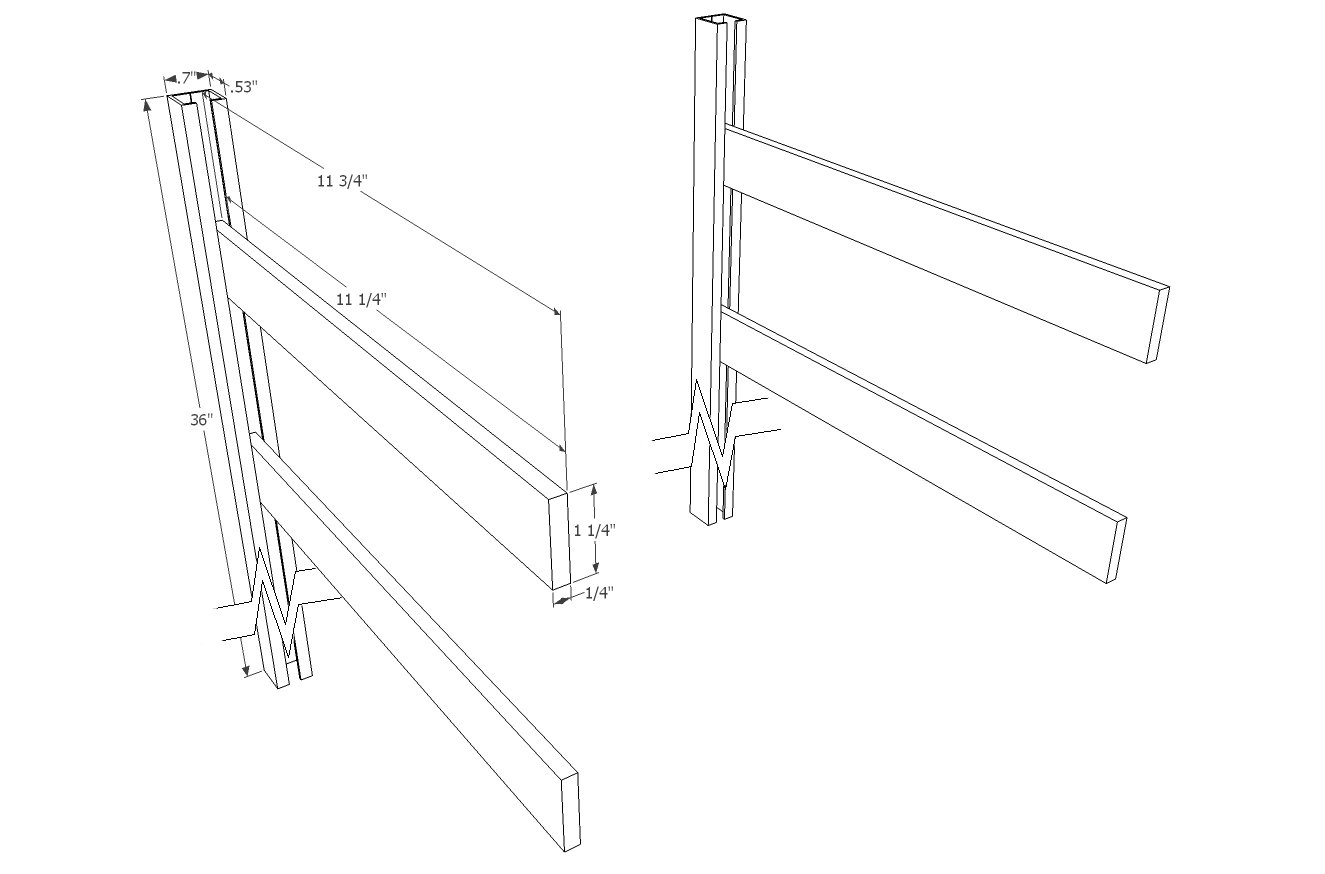 .7"
.53"
11 3/4"
11 1/4"
36"
1 1/4"
1/4"