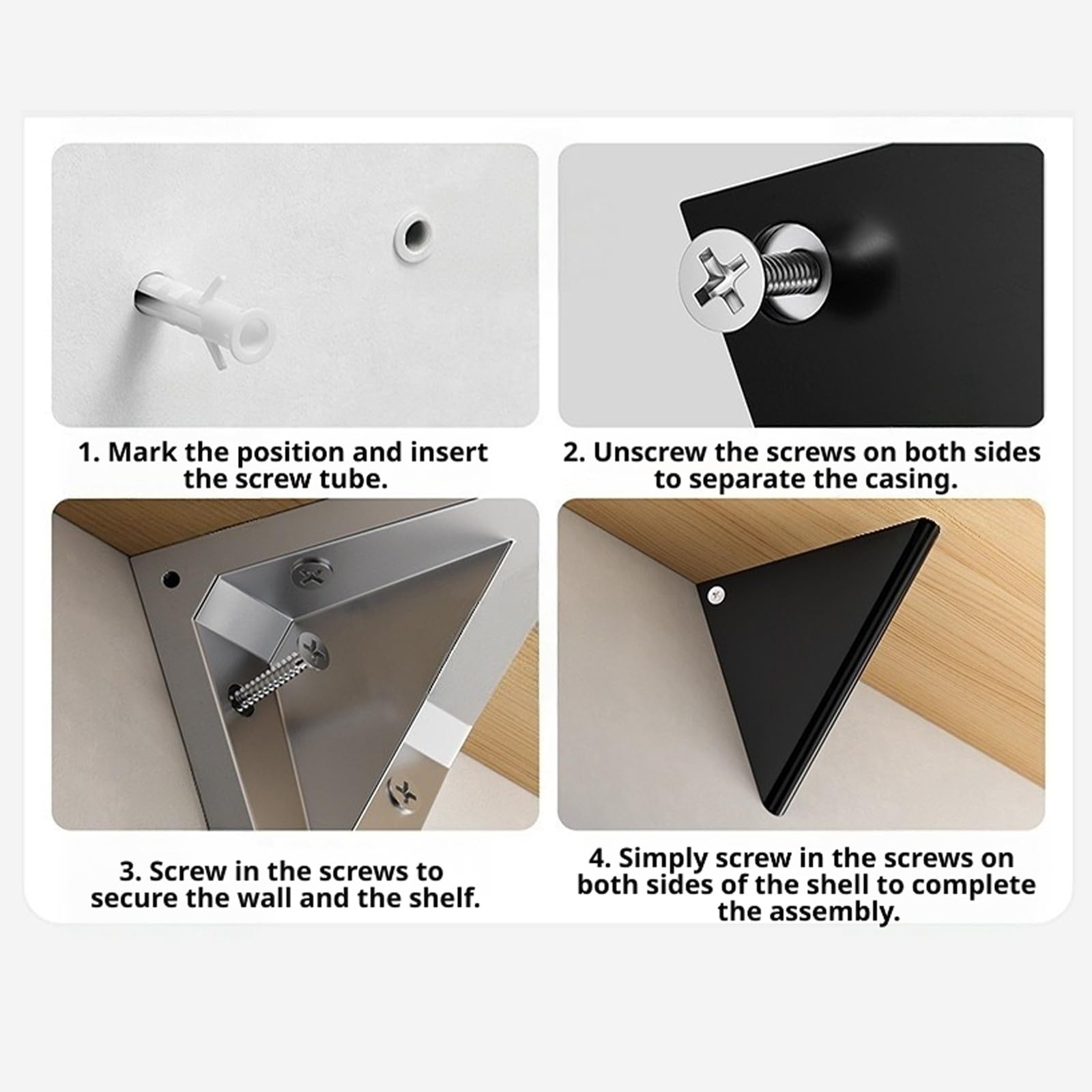 1. Mark the position and insert the screw tube.

2. Unscrew the screws on both sides to separate the casing.

3. Screw in the screws to secure the wall and the shelf.

4. Simply screw in the screws on both sides of the shell to complete the assembly.