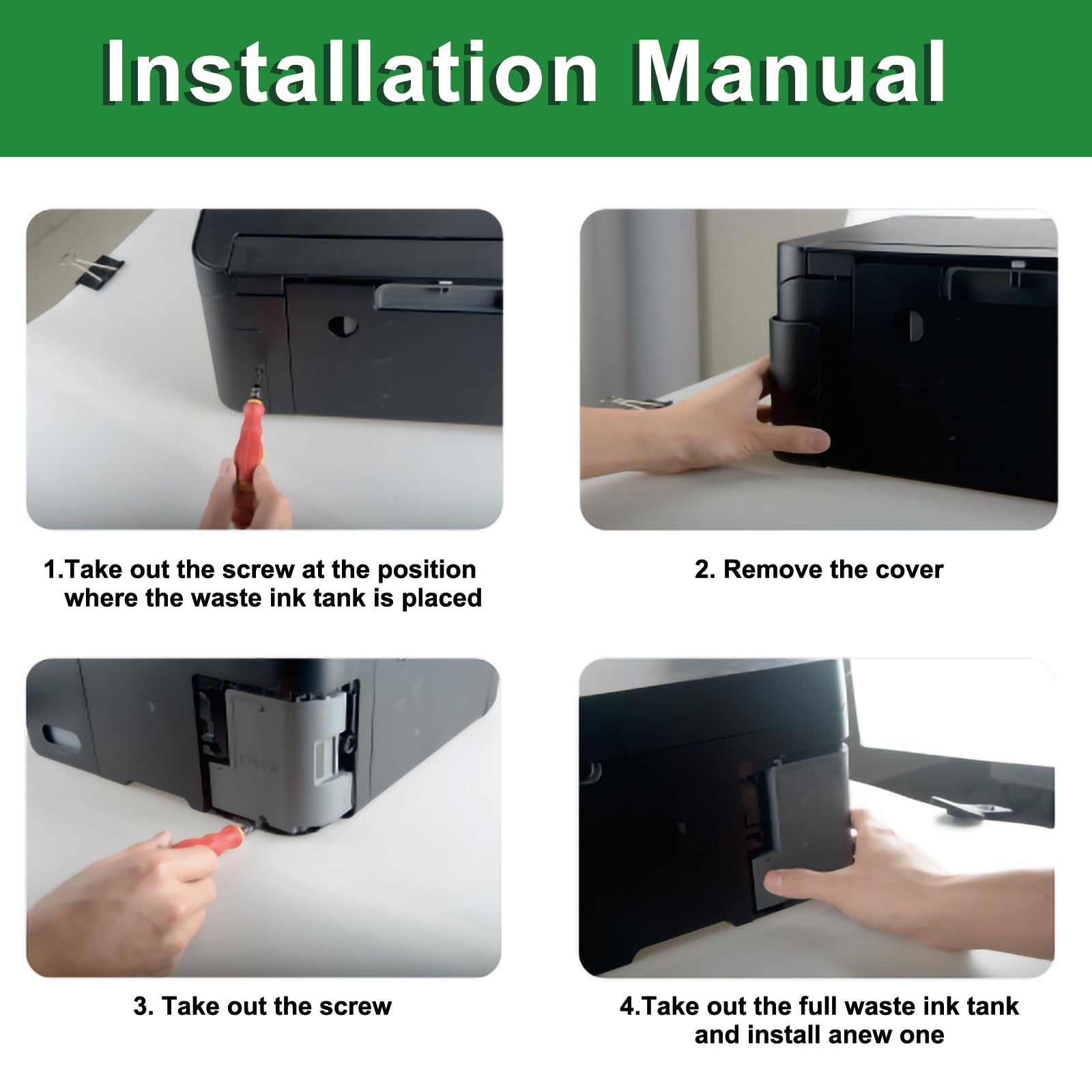 Installation Manual

1.Take out the screw at the position where the waste ink tank is placed

2. Remove the cover

3. Take out the screw

4.Take out the full waste ink tank and install anew one