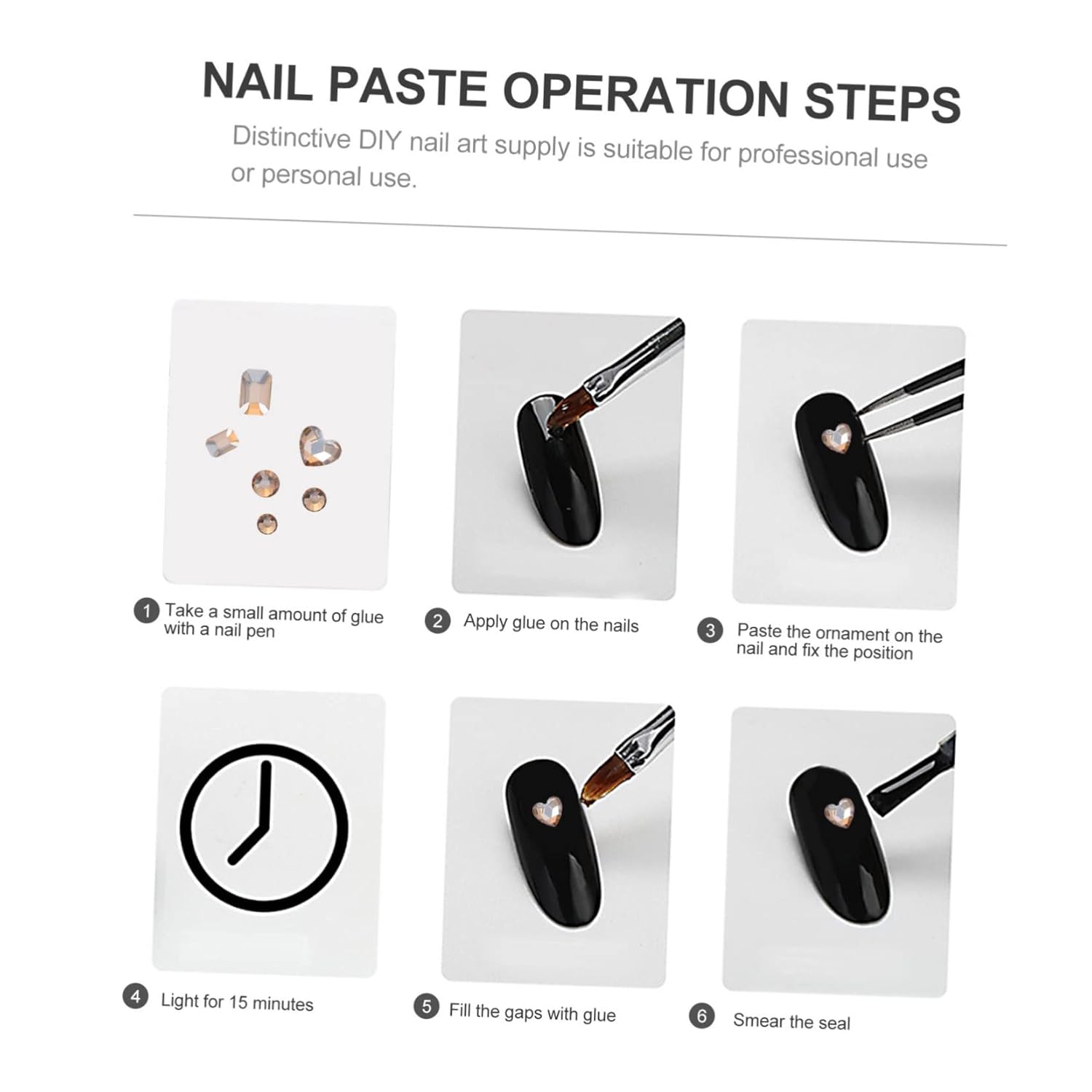 NAIL PASTE OPERATION STEPS

Distinctive DIY nail art supply is suitable for professional use or personal use.

1 Take a small amount of glue with a nail pen

2 Apply glue on the nails

3 Paste the ornament on the nail and fix the position

4 Light for 15 minutes

5 Fill the gaps with glue

6 Smear the seal