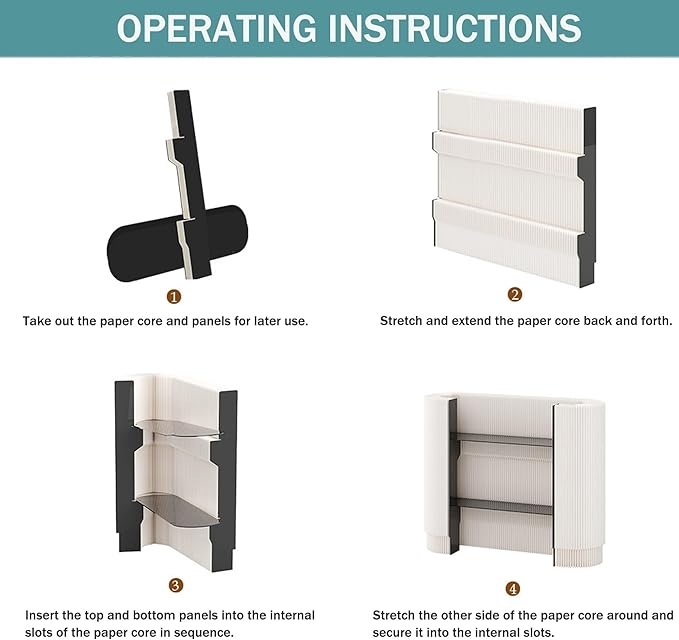 OPERATING INSTRUCTIONS

1
Take out the paper core and panels for later use.

2
Stretch and extend the paper core back and forth.

3
Insert the top and bottom panels into the internal slots of the paper core in sequence.

4
Stretch the other side of the paper core around and secure it into the internal slots.