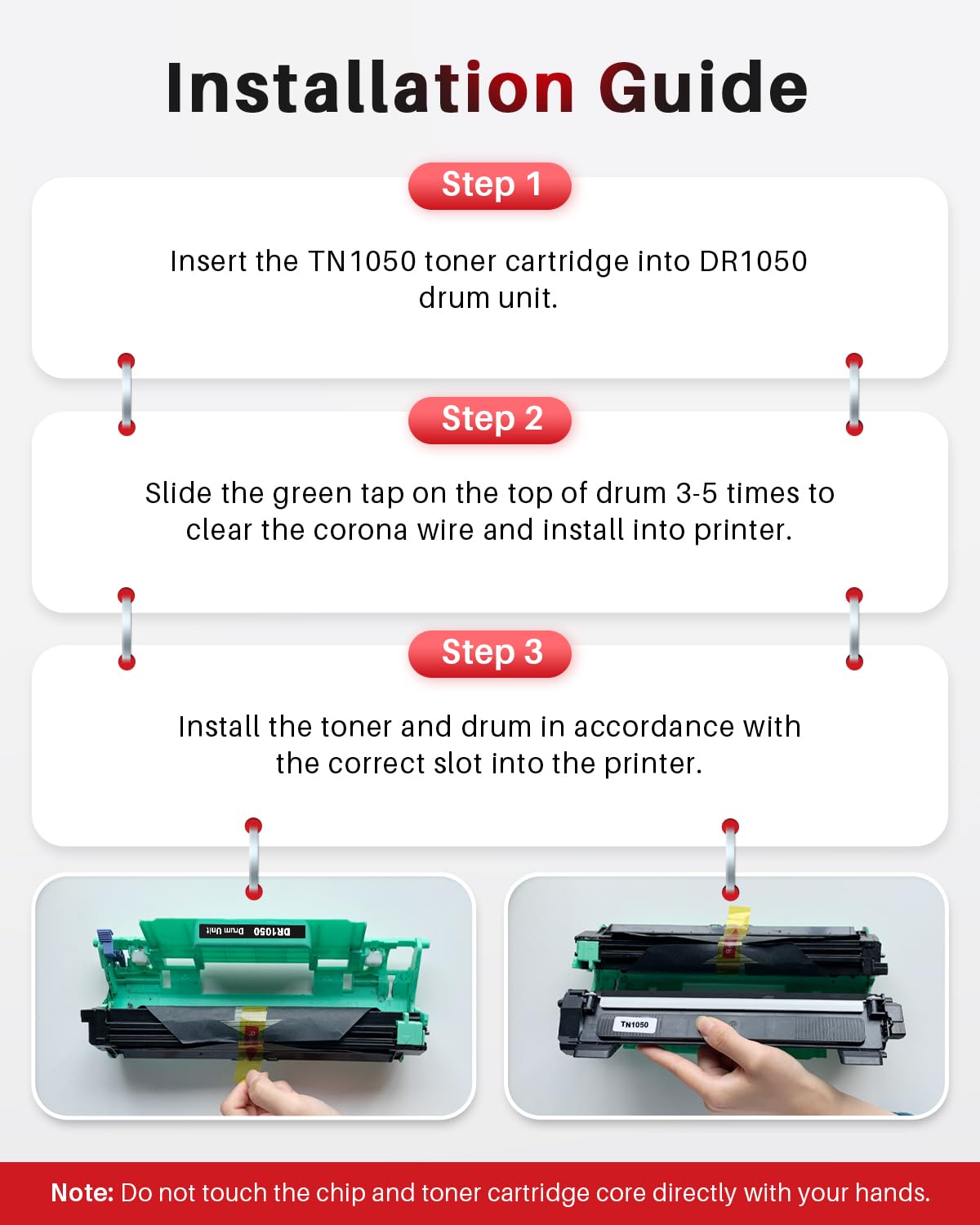 Installation Guide

Step 1

Insert the TN1050 toner cartridge into DR1050 drum unit.

Step 2

Slide the green tap on the top of drum 3-5 times to clear the corona wire and install into printer.

Step 3

Install the toner and drum in accordance with the correct slot into the printer.

DR1050 Drum Unit

TN1050

Note: Do not touch the chip and toner cartridge core directly with your hands.