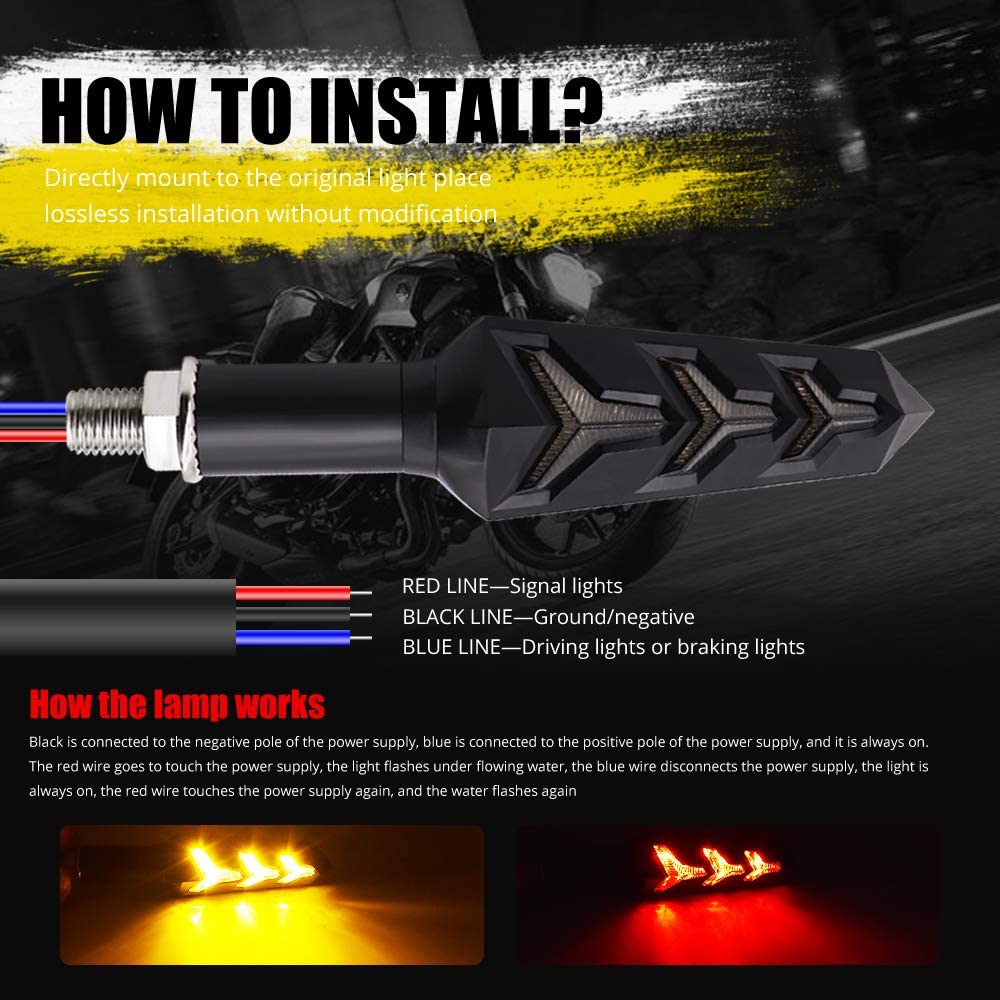 HOW TO INSTALL?

Directly mount to the original light place
lossless installation without modification

RED LINE—Signal lights
BLACK LINE—Ground/negative
BLUE LINE—Driving lights or braking lights

How the lamp works

Black is connected to the negative pole of the power supply, blue is connected to the positive pole of the power supply, and it is always on. The red wire goes to touch the power supply, the light flashes under flowing water, the blue wire disconnects the power supply, the light is always on, the red wire touches the power supply again, and the water flashes again