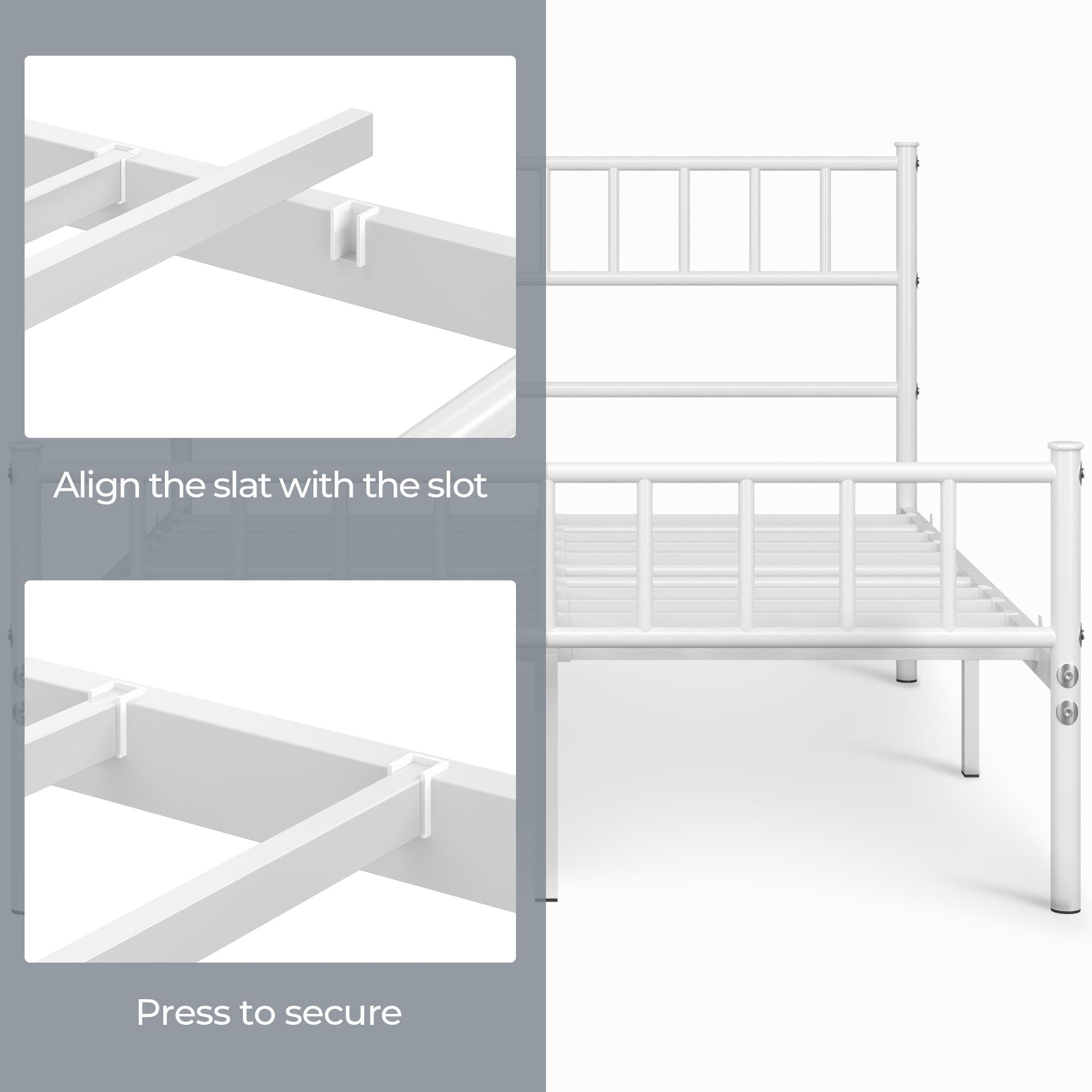 Align the slat with the slot

Press to secure