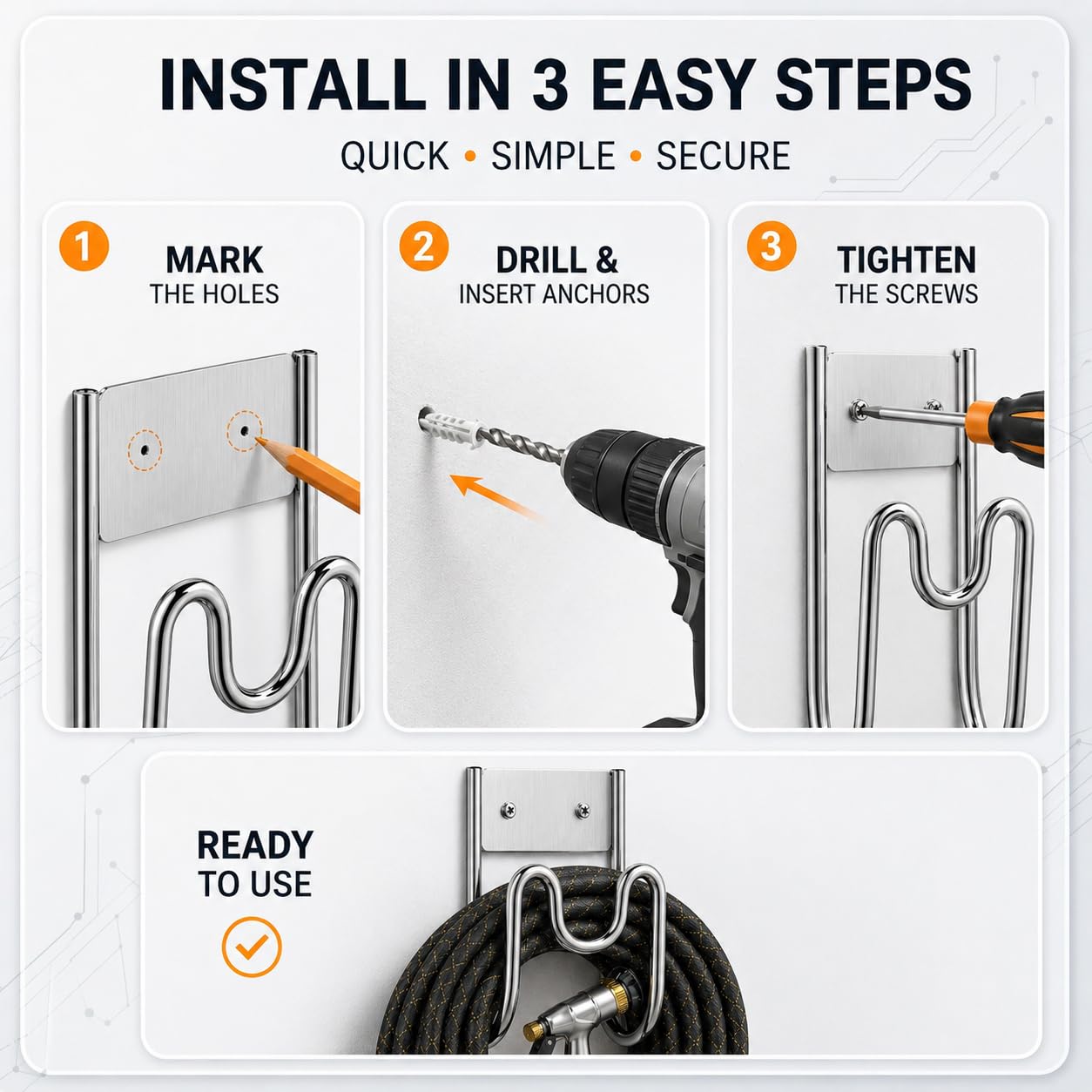 INSTALL IN 3 EASY STEPS

QUICK • SIMPLE • SECURE

1 MARK THE HOLES

2 DRILL & INSERT ANCHORS

3 TIGHTEN THE SCREWS

READY TO USE