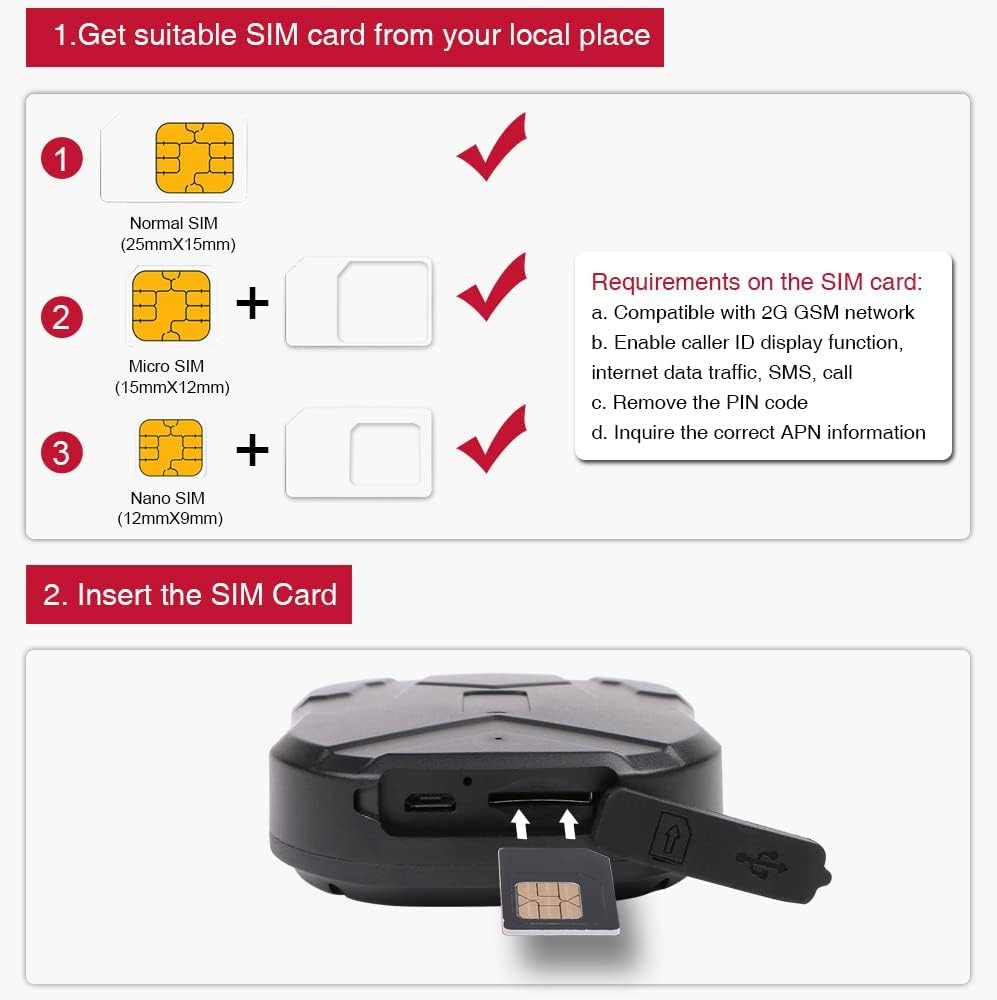 1.Get suitable SIM card from your local place

1

Normal SIM
(25mmX15mm)

2

+

Micro SIM
(15mmX12mm)

3

+

Nano SIM
(12mmX9mm)

Requirements on the SIM card:
a. Compatible with 2G GSM network
b. Enable caller ID display function, internet data traffic, SMS, call
c. Remove the PIN code
d. Inquire the correct APN information

2. Insert the SIM Card