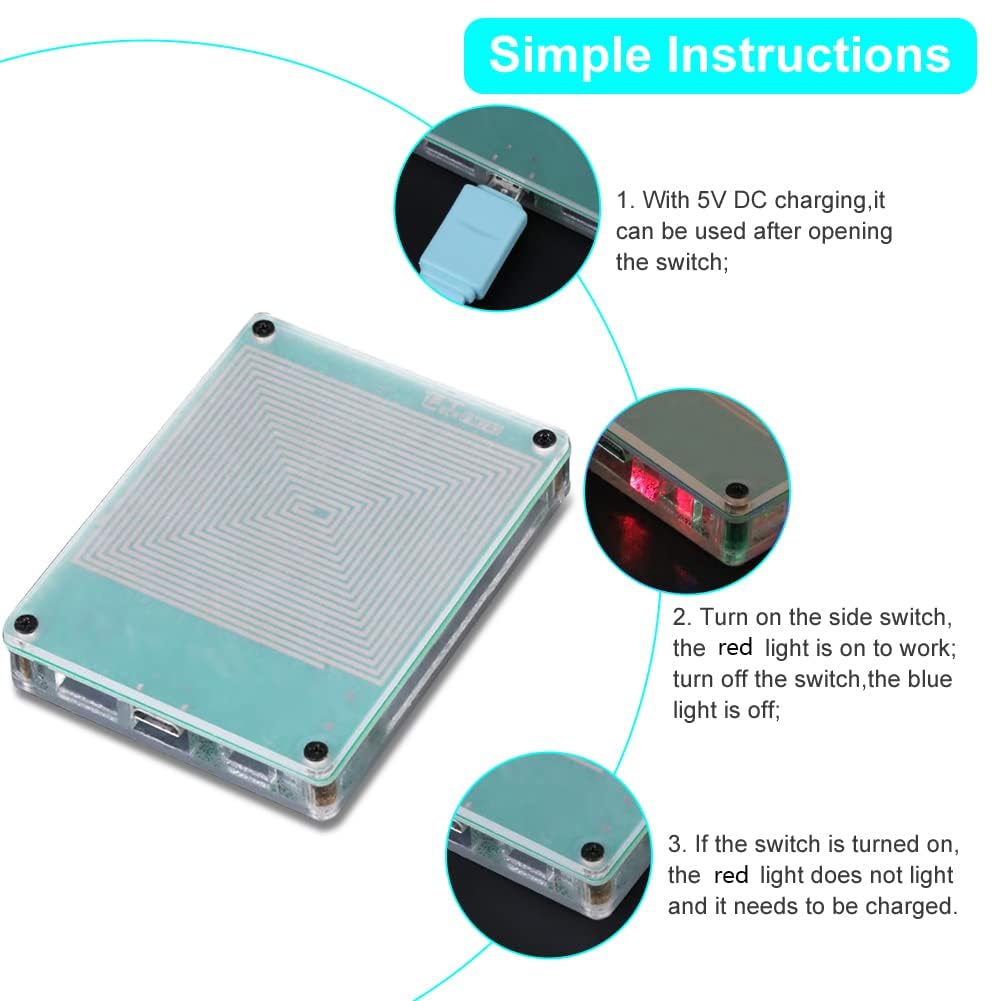 Simple Instructions

1. With 5V DC charging,it can be used after opening the switch;

2. Turn on the side switch, the red light is on to work; turn off the switch,the blue light is off;

3. If the switch is turned on, the red light does not light and it needs to be charged.