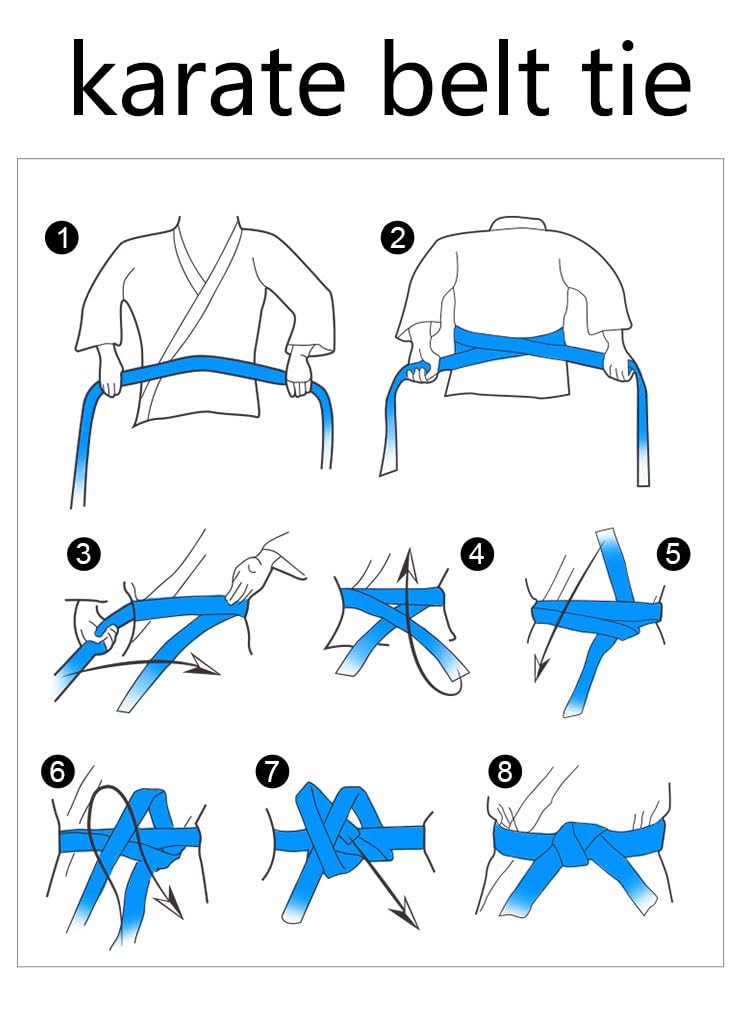 karate belt tie

1

2

3

4

5

6

7

8