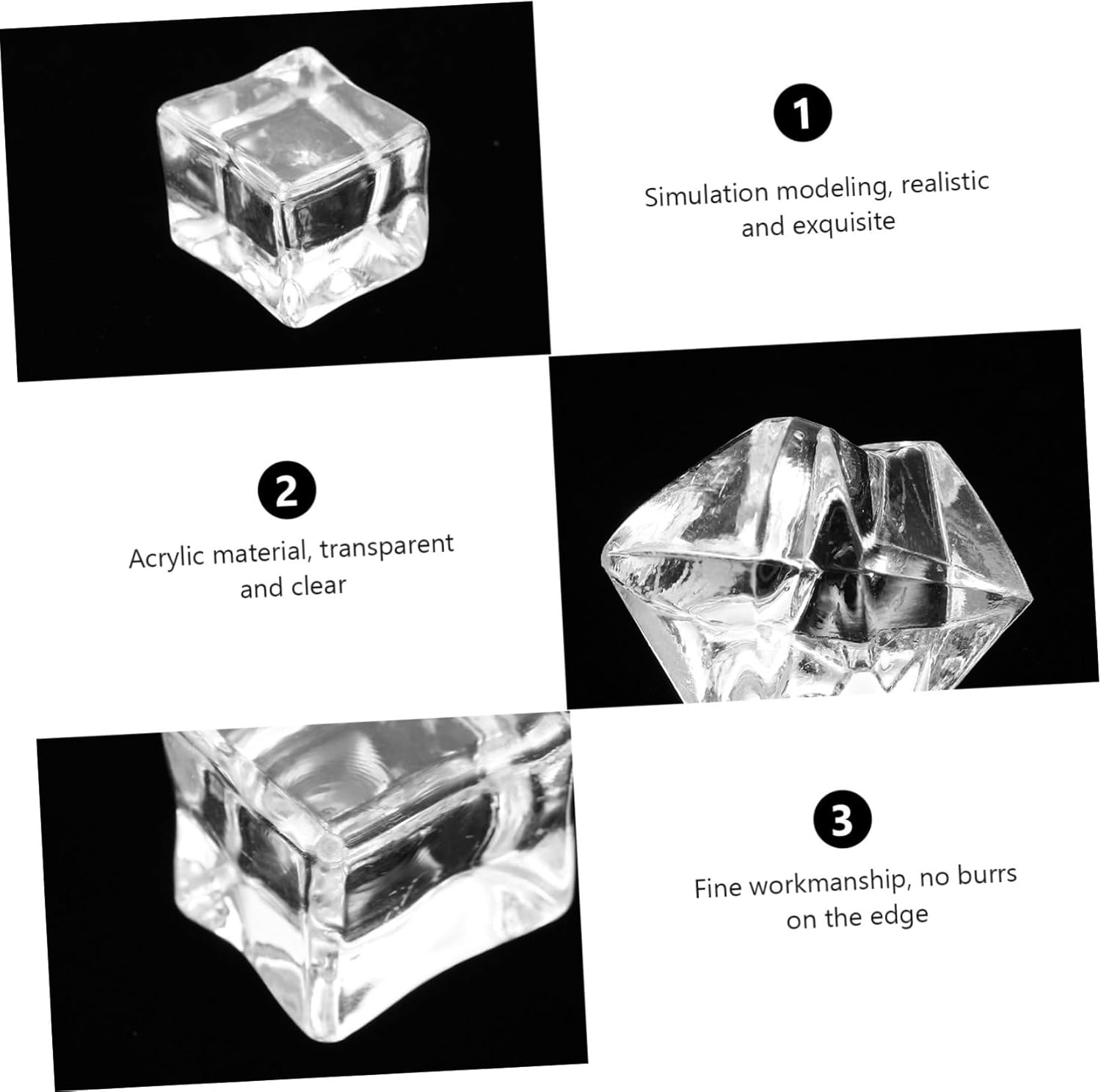 1

Simulation modeling, realistic and exquisite

2

Acrylic material, transparent and clear

3

Fine workmanship, no burrs on the edge