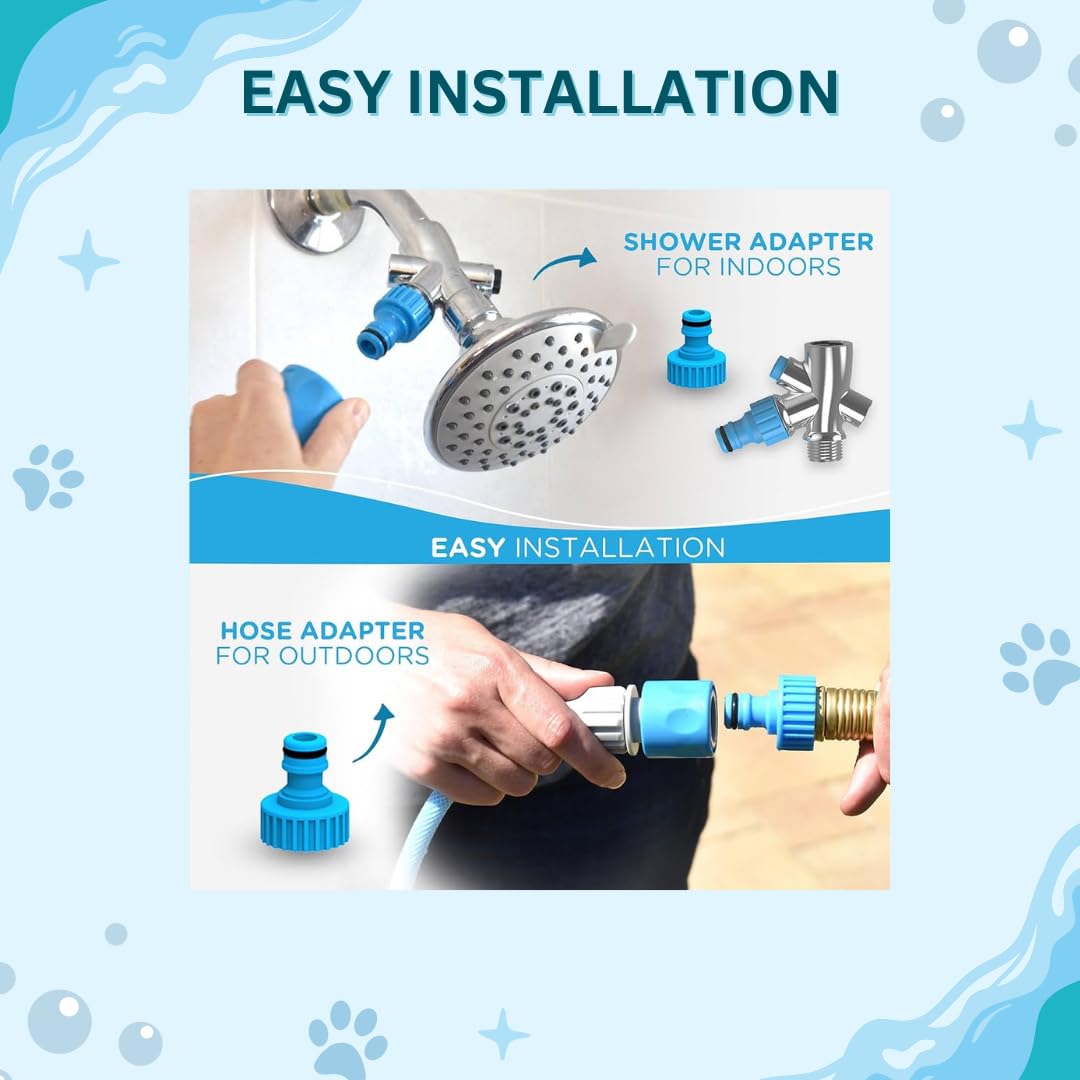 EASY INSTALLATION

SHOWER ADAPTER
FOR INDOORS

EASY INSTALLATION

HOSE ADAPTER
FOR OUTDOORS