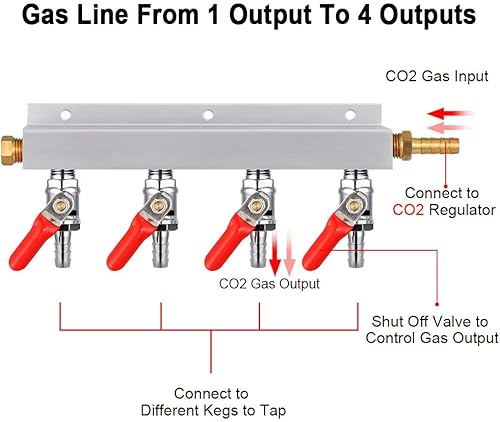 Gas Line From 1 Output To 4 Outputs

CO2 Gas Input

Connect to CO2 Regulator

CO2 Gas Output

Shut Off Valve to Control Gas Output

Connect to Different Kegs to Tap