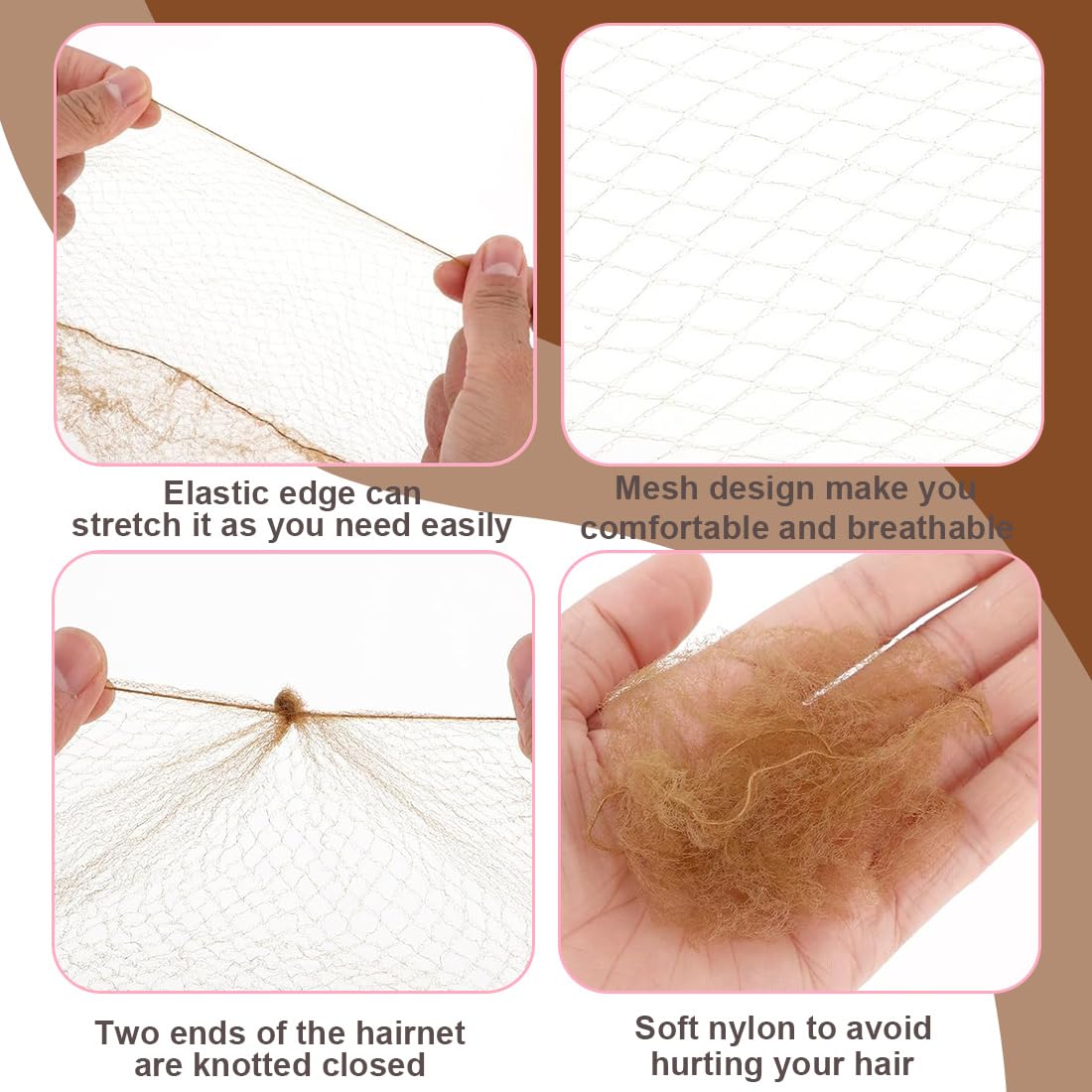 Elastic edge can stretch it as you need easily

Mesh design make you comfortable and breathable

Two ends of the hairnet are knotted closed

Soft nylon to avoid hurting your hair