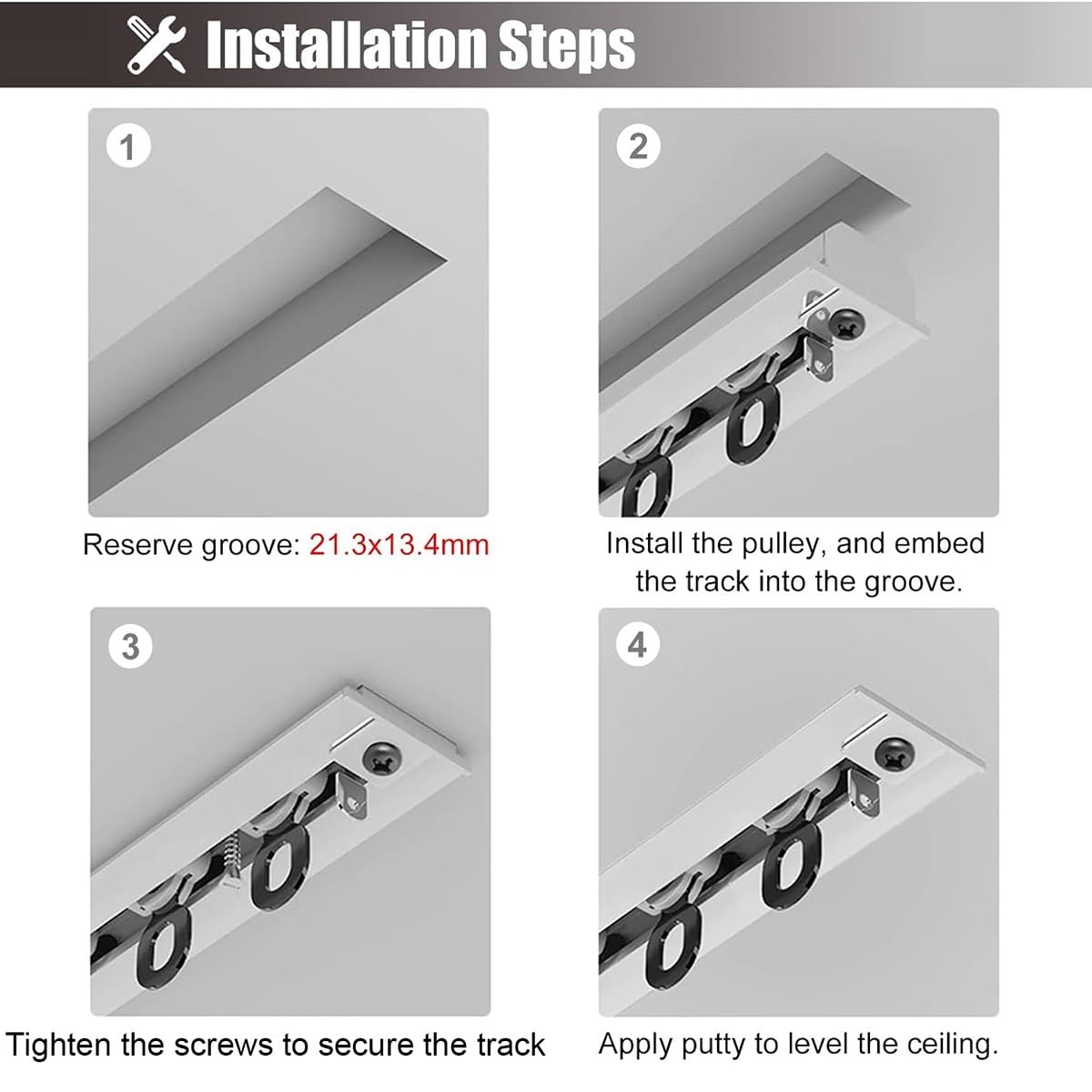 Installation Steps

1

Reserve groove: 21.3x13.4mm

2

Install the pulley, and embed the track into the groove.

3

Tighten the screws to secure the track

4

Apply putty to level the ceiling.