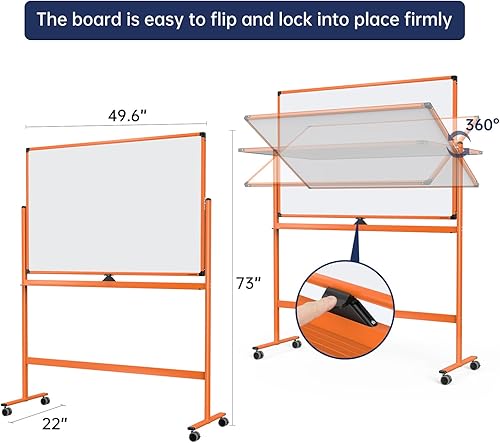 The board is easy to flip and lock into place firmly

49.6"

360°

73"

22"