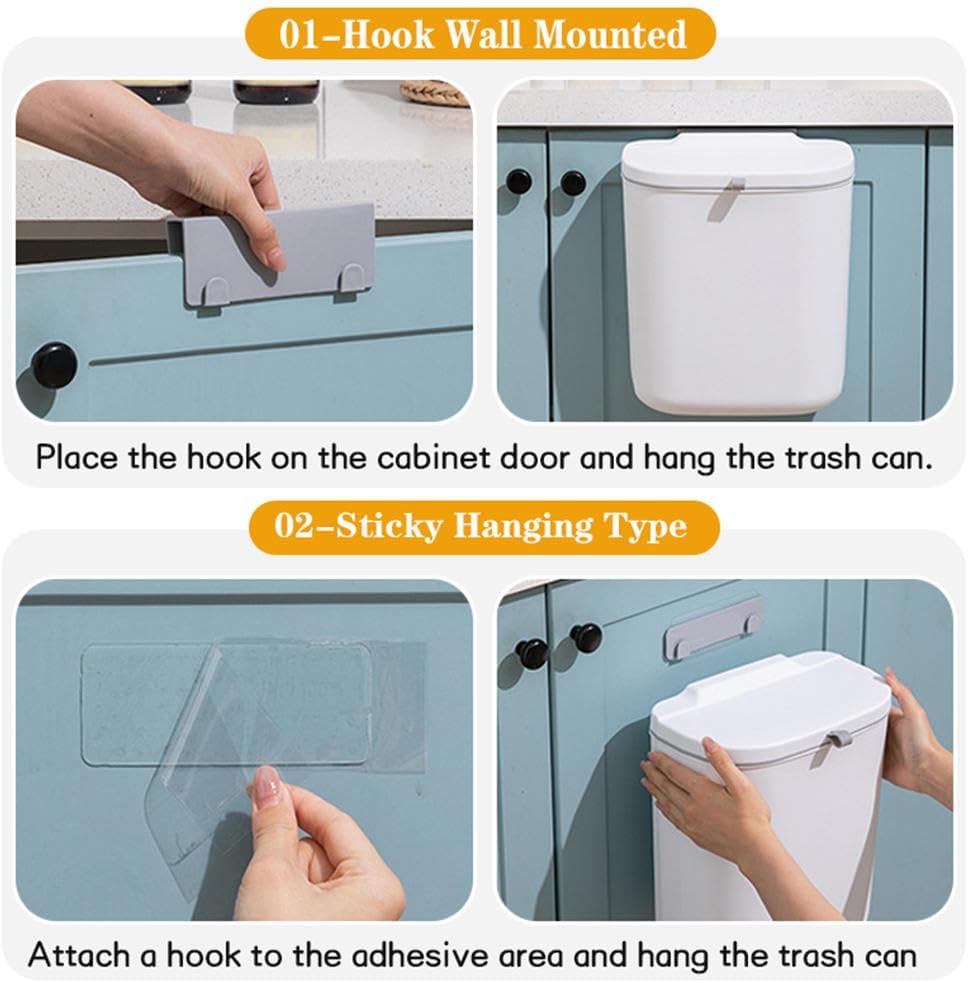 01-Hook Wall Mounted

Place the hook on the cabinet door and hang the trash can.

02-Sticky Hanging Type

Attach a hook to the adhesive area and hang the trash can