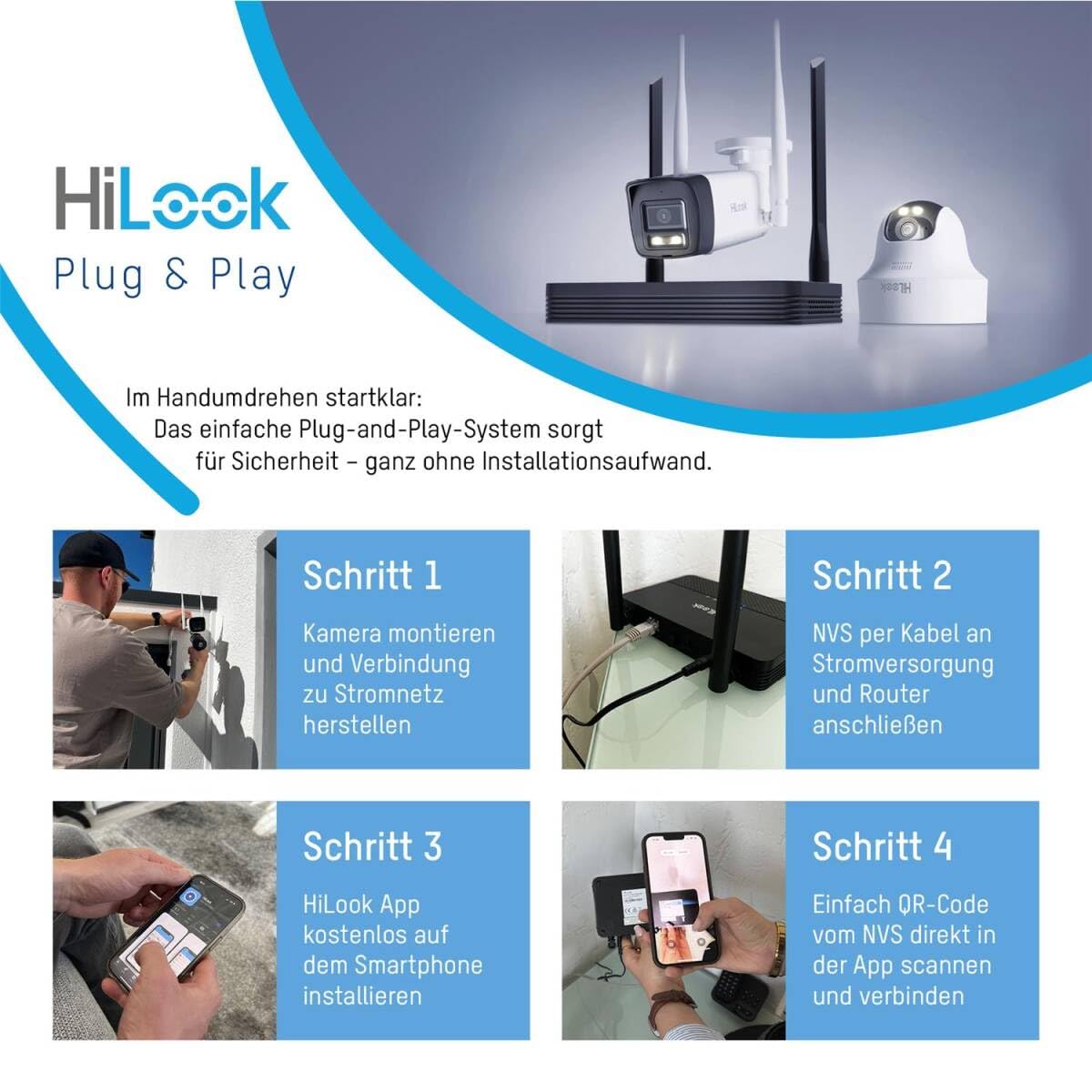 HiLook
Plug & Play

HiLook

HiLook

Im Handumdrehen startklar:
Das einfache Plug-and-Play-System sorgt für Sicherheit – ganz ohne Installationsaufwand.

Schritt 1
Kamera montieren und Verbindung zu Stromnetz herstellen

Schritt 2
NVS per Kabel an Stromversorgung und Router anschließen

Schritt 3
HiLook App kostenlos auf dem Smartphone installieren

Schritt 4
Einfach QR-Code vom NVS direkt in der App scannen und verbinden