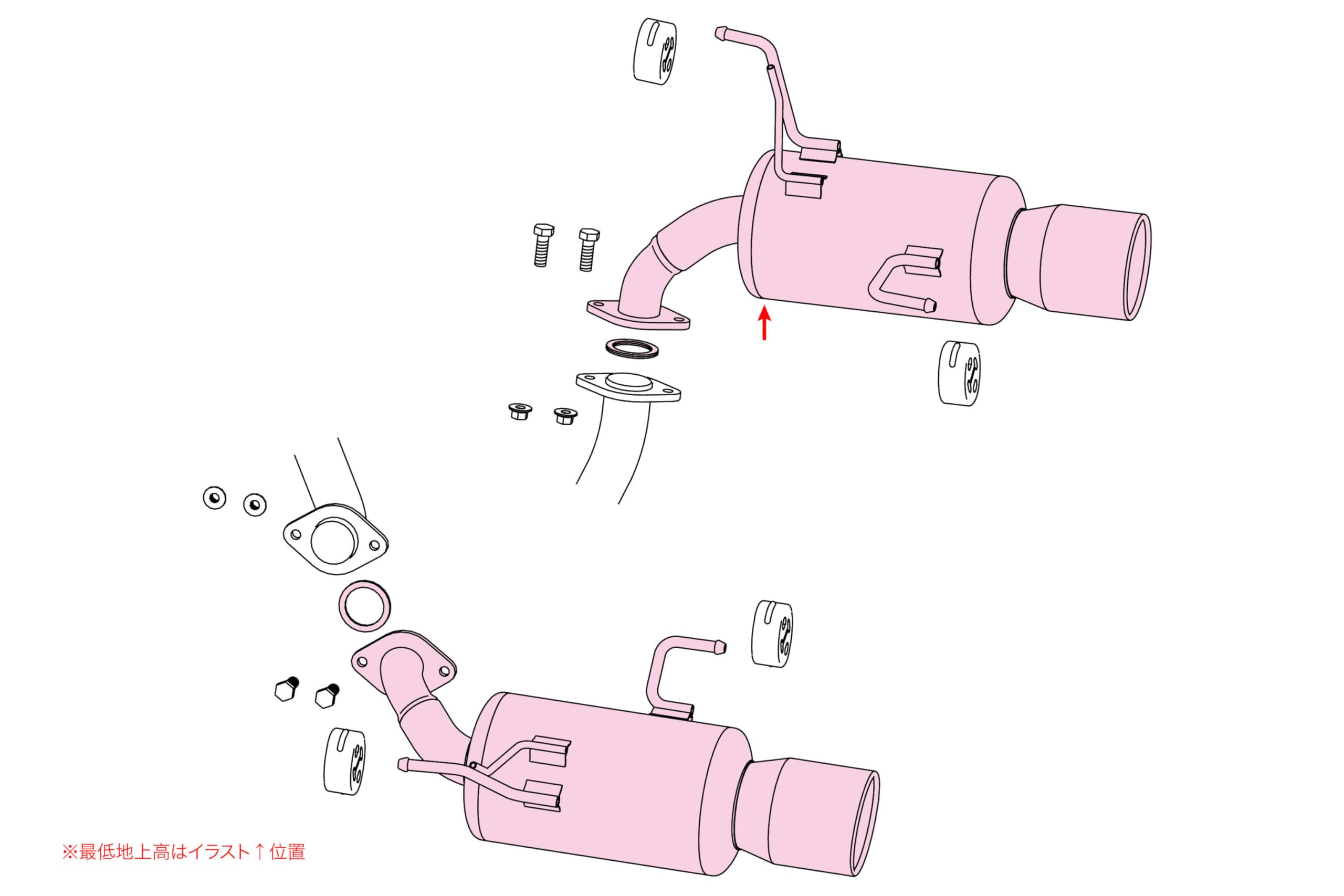 ※最低地上高はイラスト↑位置