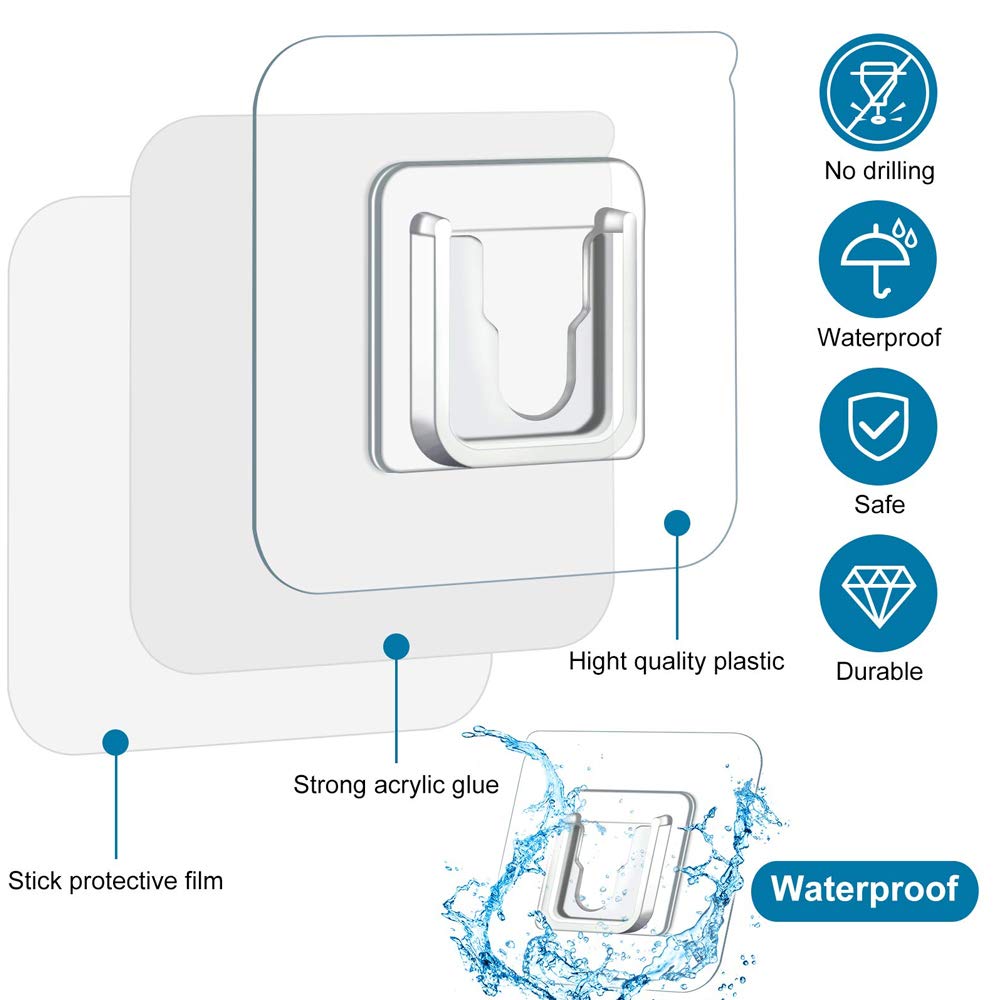 No drilling

Waterproof

Safe

Durable

Hight quality plastic

Strong acrylic glue

Stick protective film

Waterproof