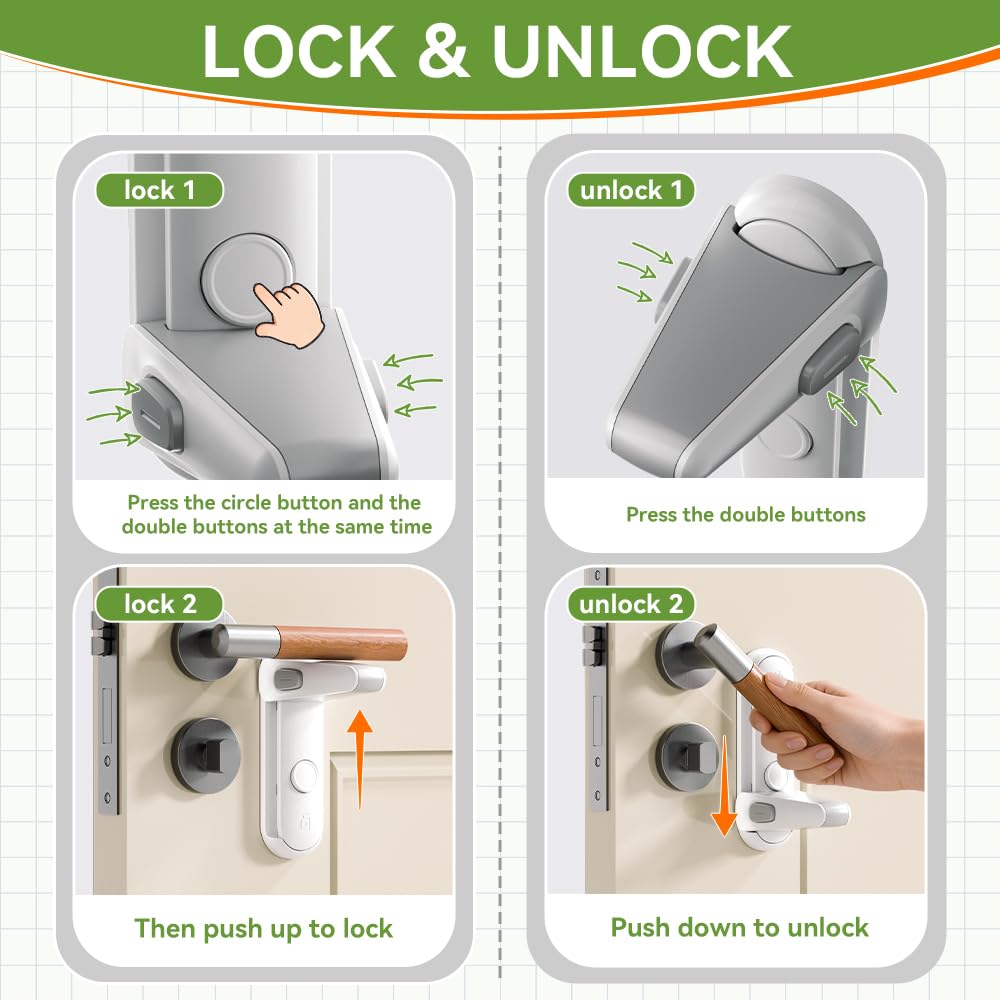 LOCK & UNLOCK

lock 1

Press the circle button and the double buttons at the same time

lock 2

Then push up to lock

unlock 1

Press the double buttons

unlock 2

Push down to unlock