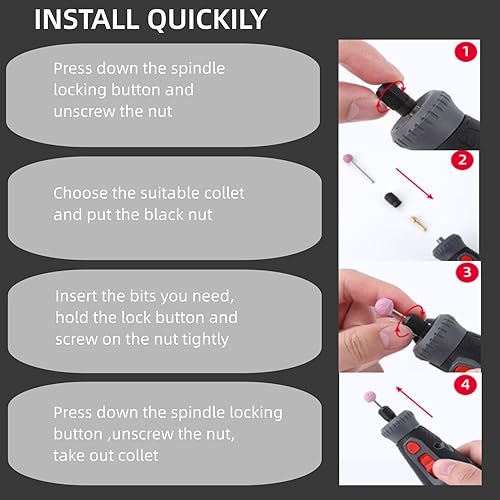 INSTALL QUICKILY

Press down the spindle locking button and unscrew the nut

1

Choose the suitable collet and put the black nut

2

Insert the bits you need, hold the lock button and screw on the nut tightly

3

Press down the spindle locking button ,unscrew the nut, take out collet

4