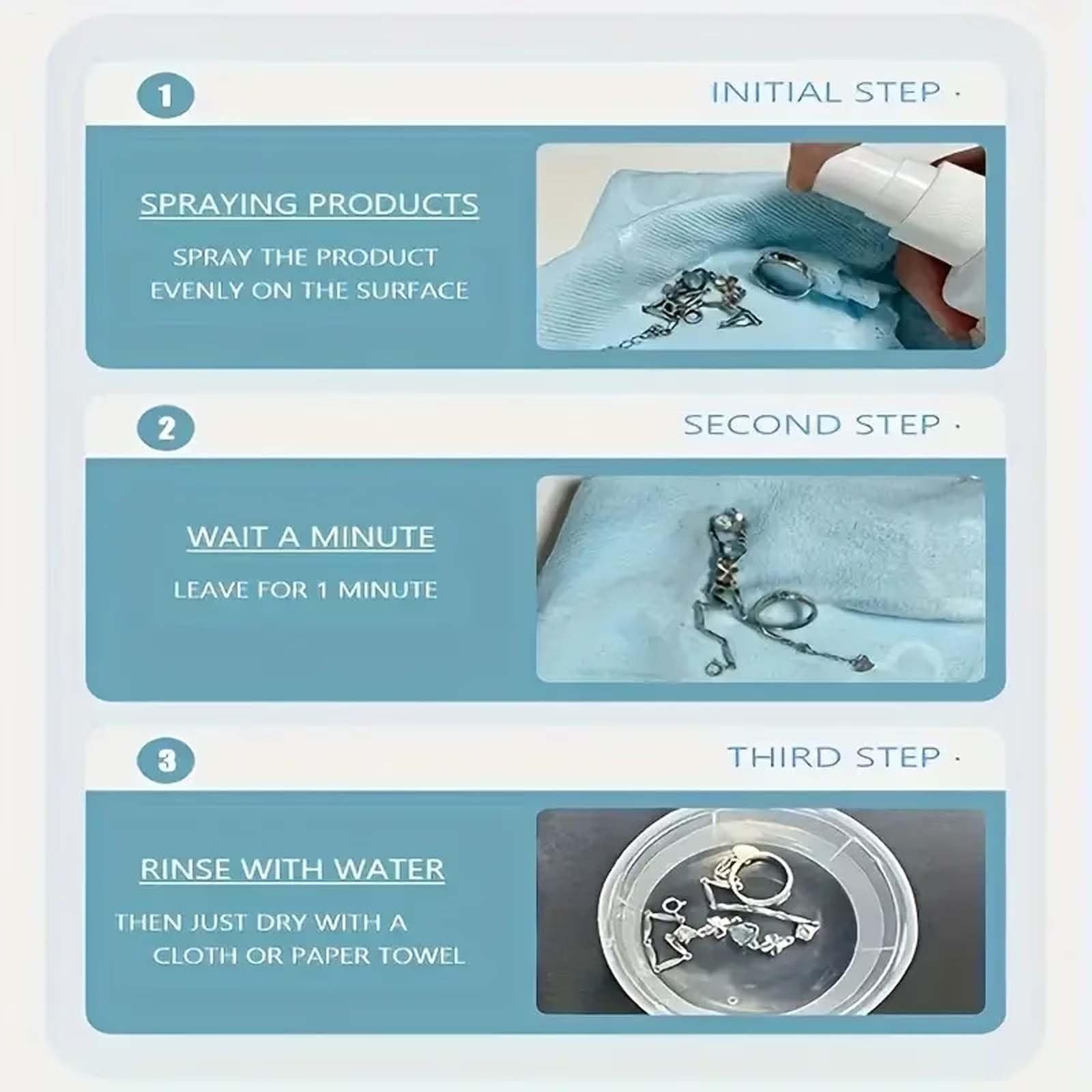 1

INITIAL STEP ·

SPRAYING PRODUCTS

SPRAY THE PRODUCT EVENLY ON THE SURFACE

2

SECOND STEP ·

WAIT A MINUTE

LEAVE FOR 1 MINUTE

3

THIRD STEP ·

RINSE WITH WATER

THEN JUST DRY WITH A CLOTH OR PAPER TOWEL