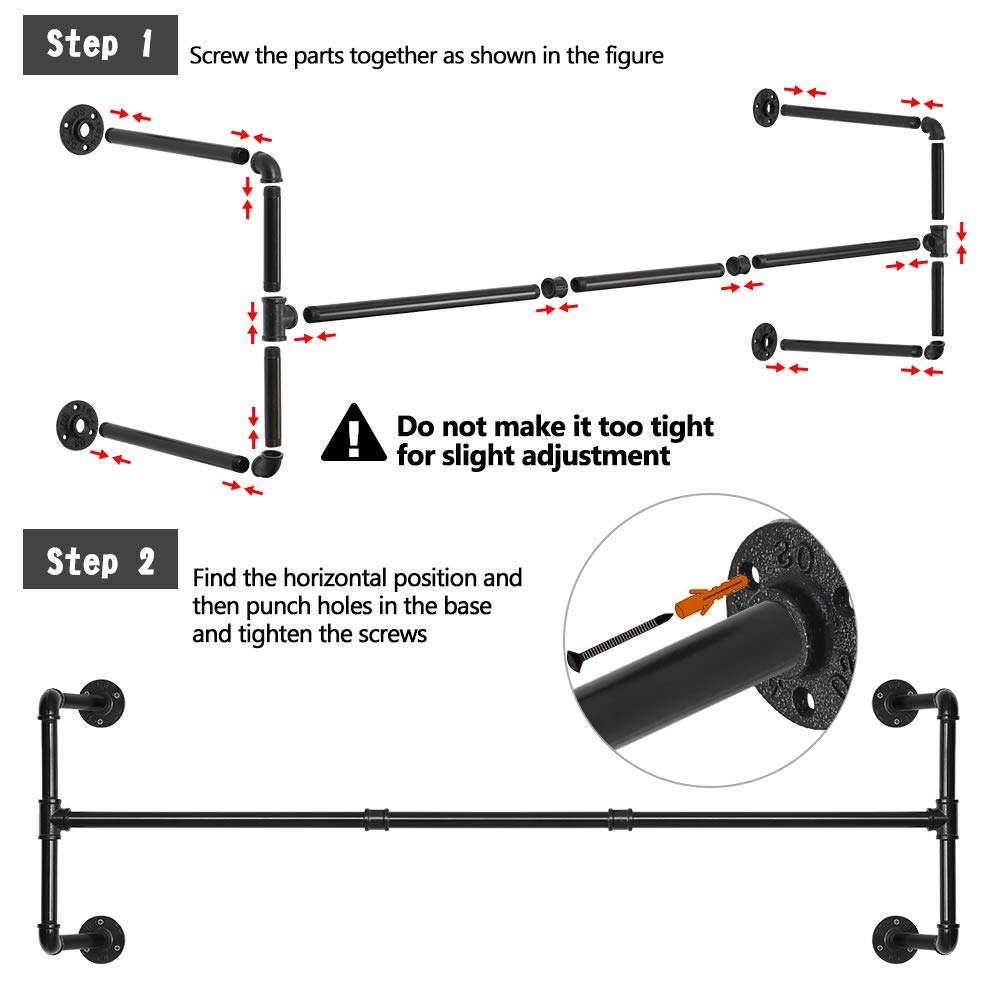 Step 1

Screw the parts together as shown in the figure

Do not make it too tight for slight adjustment

Step 2

Find the horizontal position and then punch holes in the base and tighten the screws

20