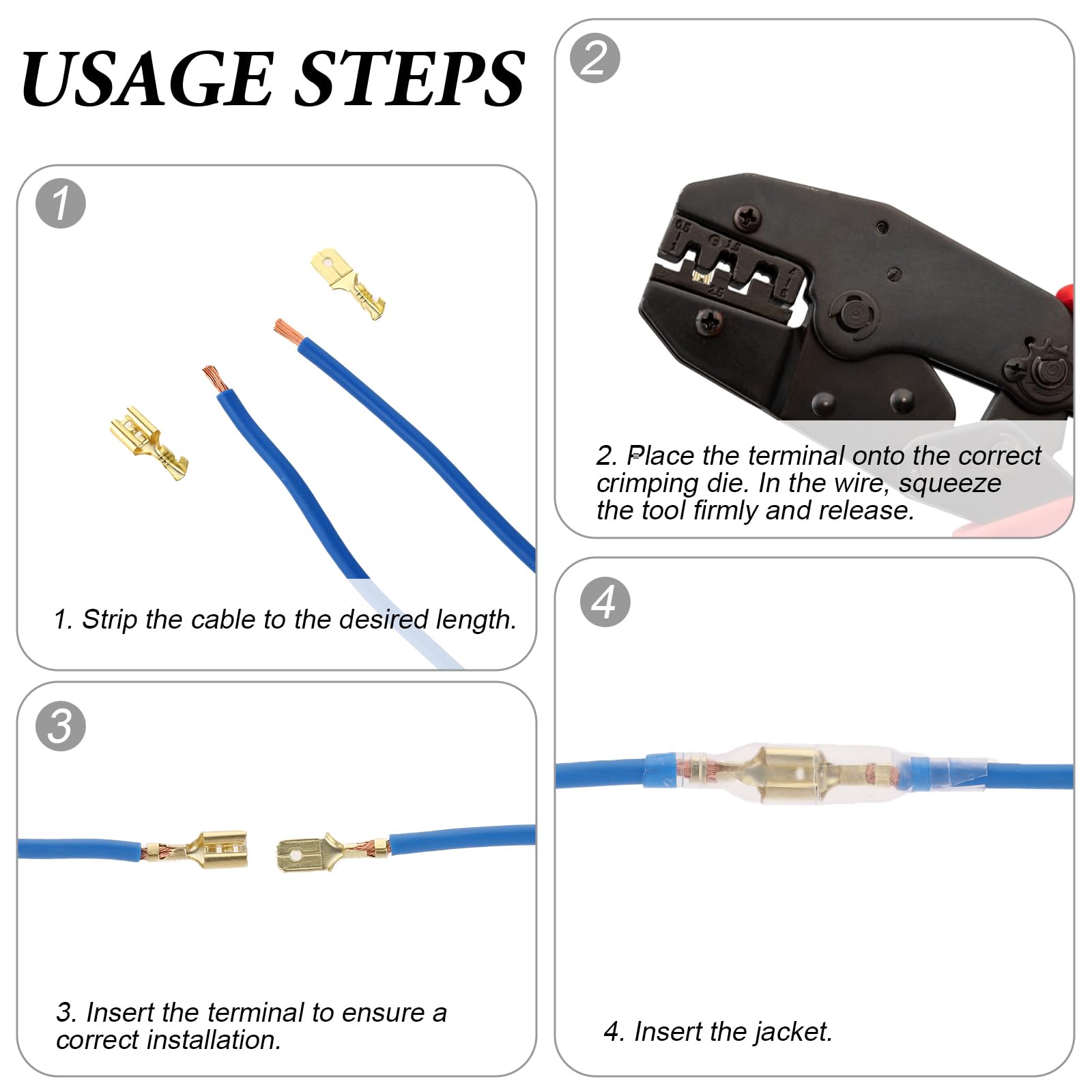 USAGE STEPS

1

1. Strip the cable to the desired length.

2

0.5 1 1.5 2.5 4 6

2. Place the terminal onto the correct crimping die. In the wire, squeeze the tool firmly and release.

3

3. Insert the terminal to ensure a correct installation.

4

4. Insert the jacket.