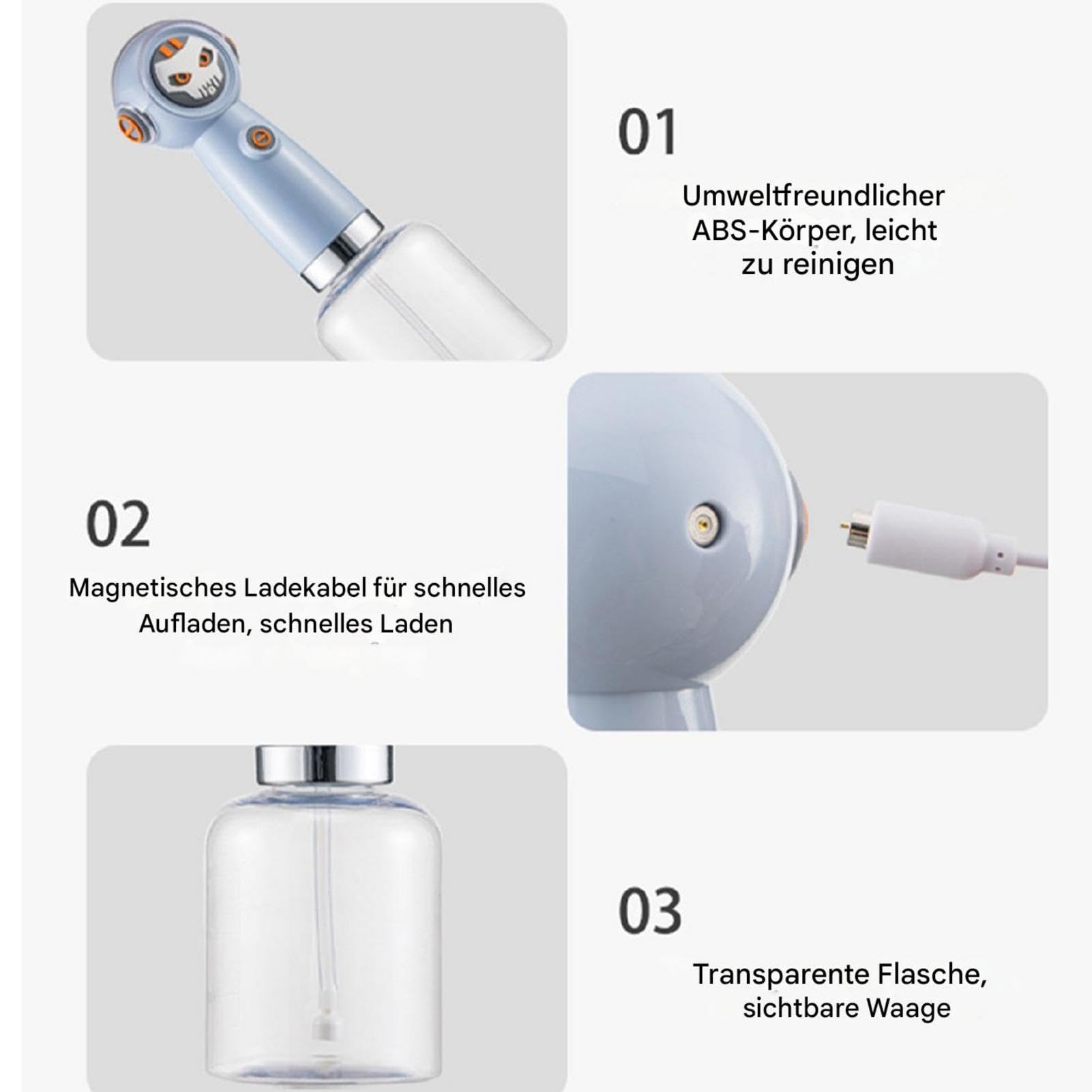 01

Umweltfreundlicher ABS-Körper, leicht zu reinigen

02

Magnetisches Ladekabel für schnelles Aufladen, schnelles Laden

03

Transparente Flasche, sichtbare Waage