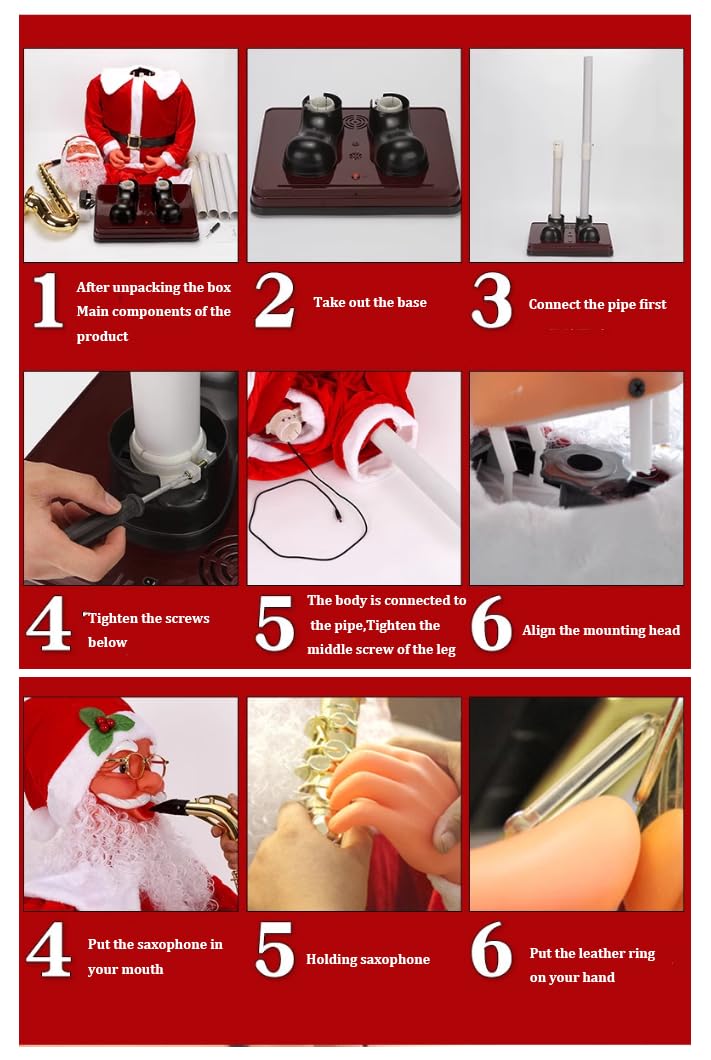 1 After unpacking the box Main components of the product

2 Take out the base

3 Connect the pipe first

4 "Tighten the screws below

5 The body is connected to the pipe,Tighten the middle screw of the leg

6 Align the mounting head

4 Put the saxophone in your mouth

5 Holding saxophone

6 Put the leather ring on your hand