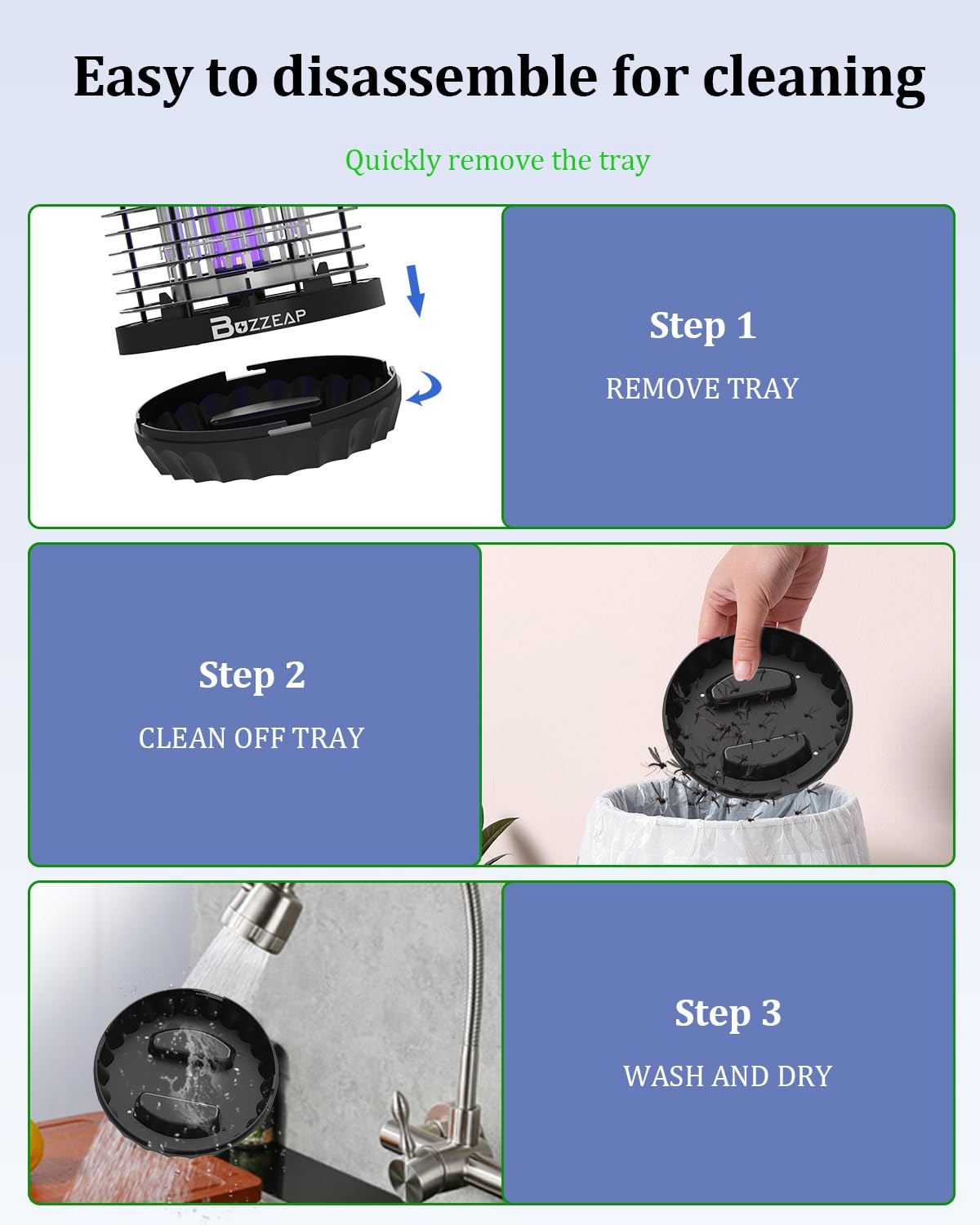 Easy to disassemble for cleaning

Quickly remove the tray

BUZZEAP

Step 1
REMOVE TRAY

Step 2
CLEAN OFF TRAY

Step 3
WASH AND DRY