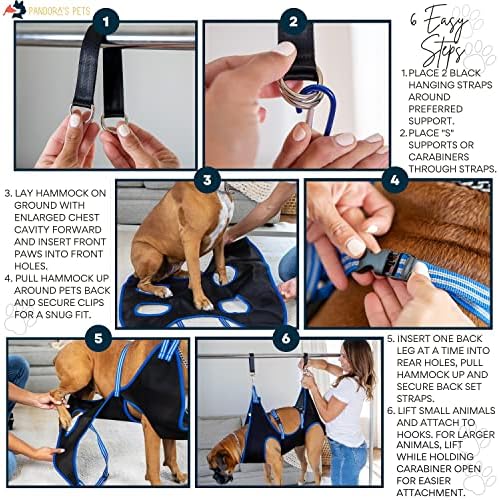 PANDORA'S PETS

1

2

6 Easy Steps

1. PLACE 2 BLACK HANGING STRAPS AROUND PREFERRED SUPPORT.
2. PLACE "S" SUPPORTS OR CARABINERS THROUGH STRAPS.

3

4

3. LAY HAMMOCK ON GROUND WITH ENLARGED CHEST CAVITY FORWARD AND INSERT FRONT PAWS INTO FRONT HOLES.
4. PULL HAMMOCK UP AROUND PETS BACK AND SECURE CLIPS FOR A SNUG FIT.

5

6

5. INSERT ONE BACK LEG AT A TIME INTO REAR HOLES, PULL HAMMOCK UP AND SECURE BACK SET STRAPS.
6. LIFT SMALL ANIMALS AND ATTACH TO HOOKS. FOR LARGER ANIMALS, LIFT WHILE HOLDING CARABINER OPEN FOR EASIER ATTACHMENT.