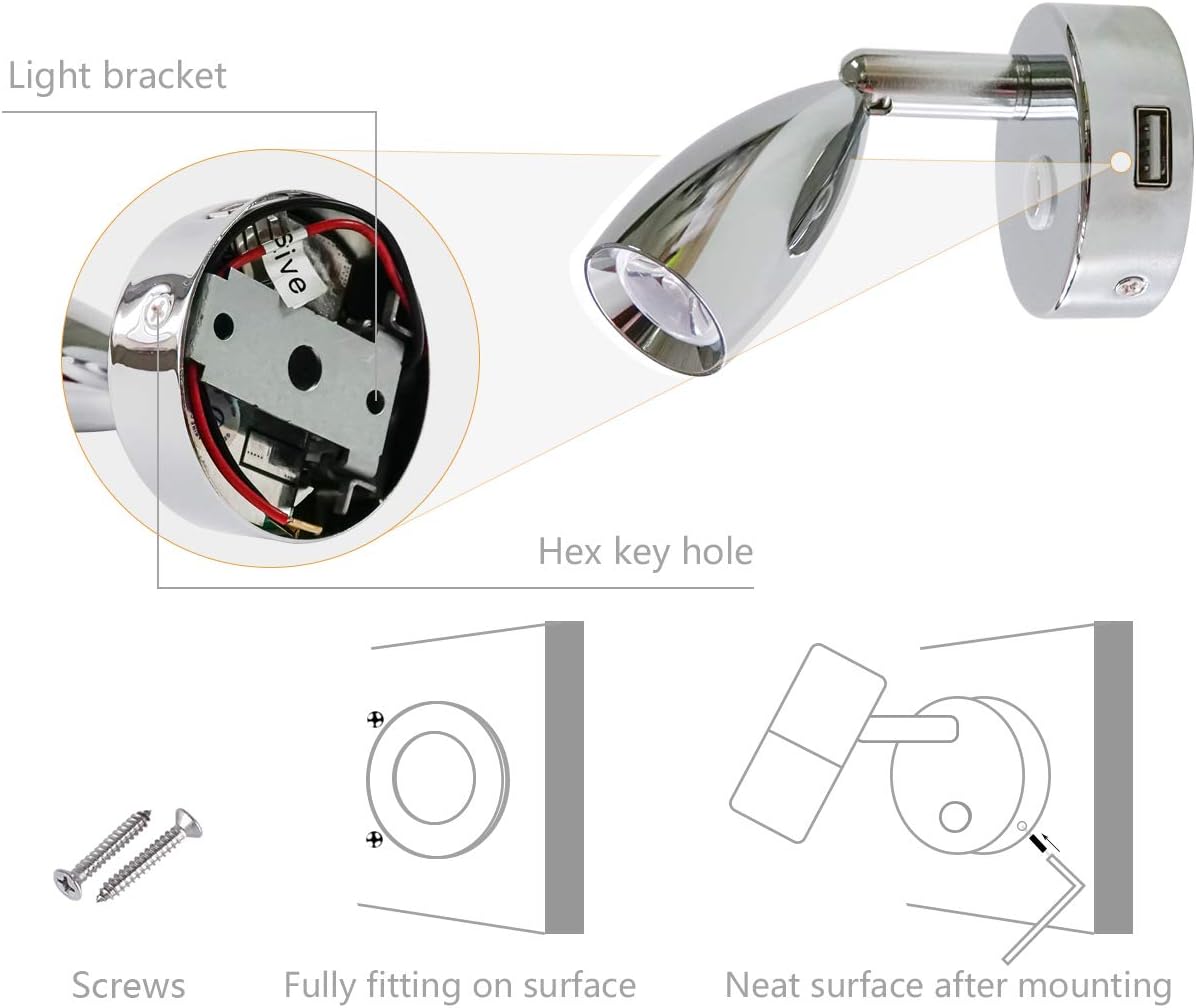 Light bracket

sive

Hex key hole

Screws

Fully fitting on surface

Neat surface after mounting