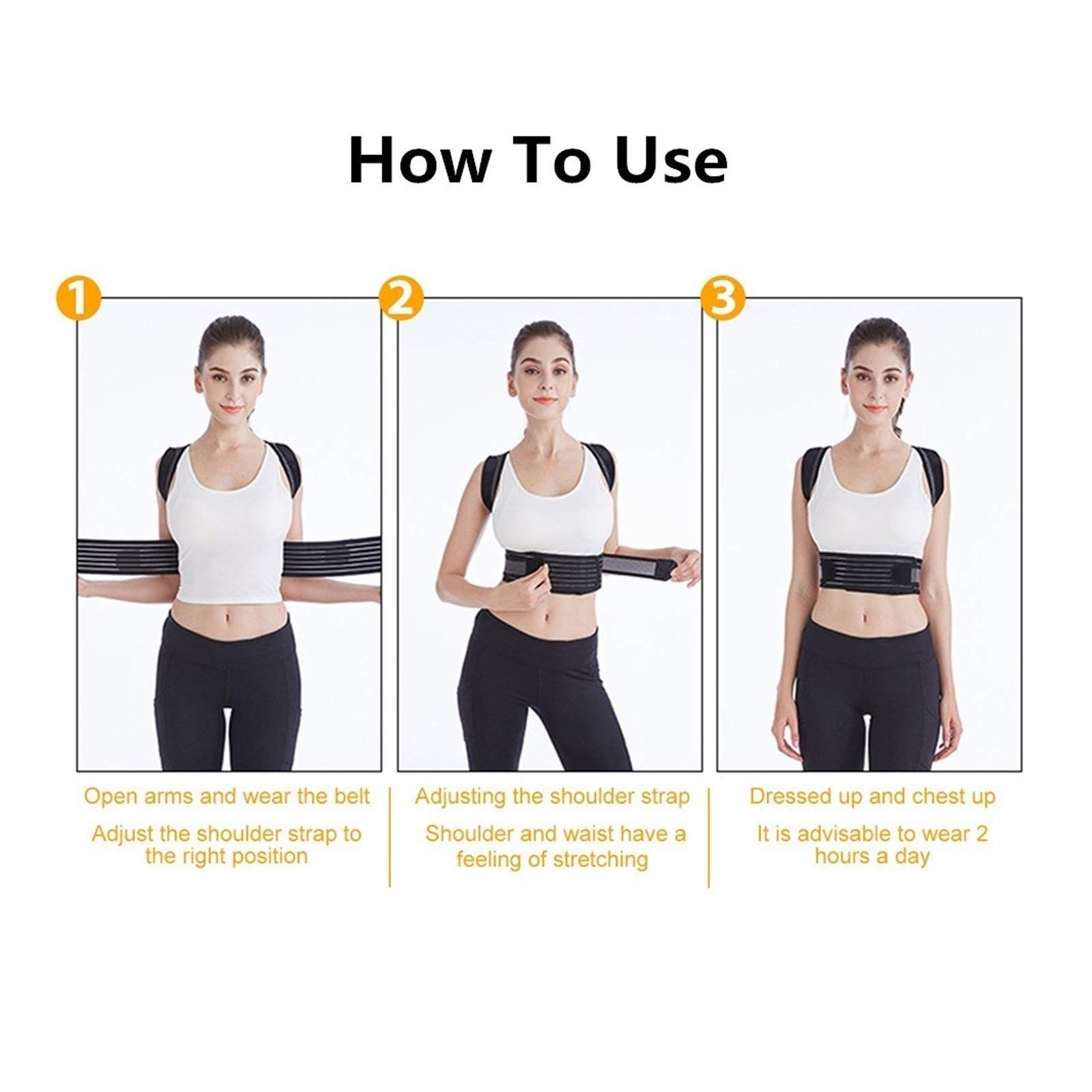 How To Use

1

Open arms and wear the belt

Adjust the shoulder strap to the right position

2

Adjusting the shoulder strap

Shoulder and waist have a feeling of stretching

3

Dressed up and chest up

It is advisable to wear 2 hours a day