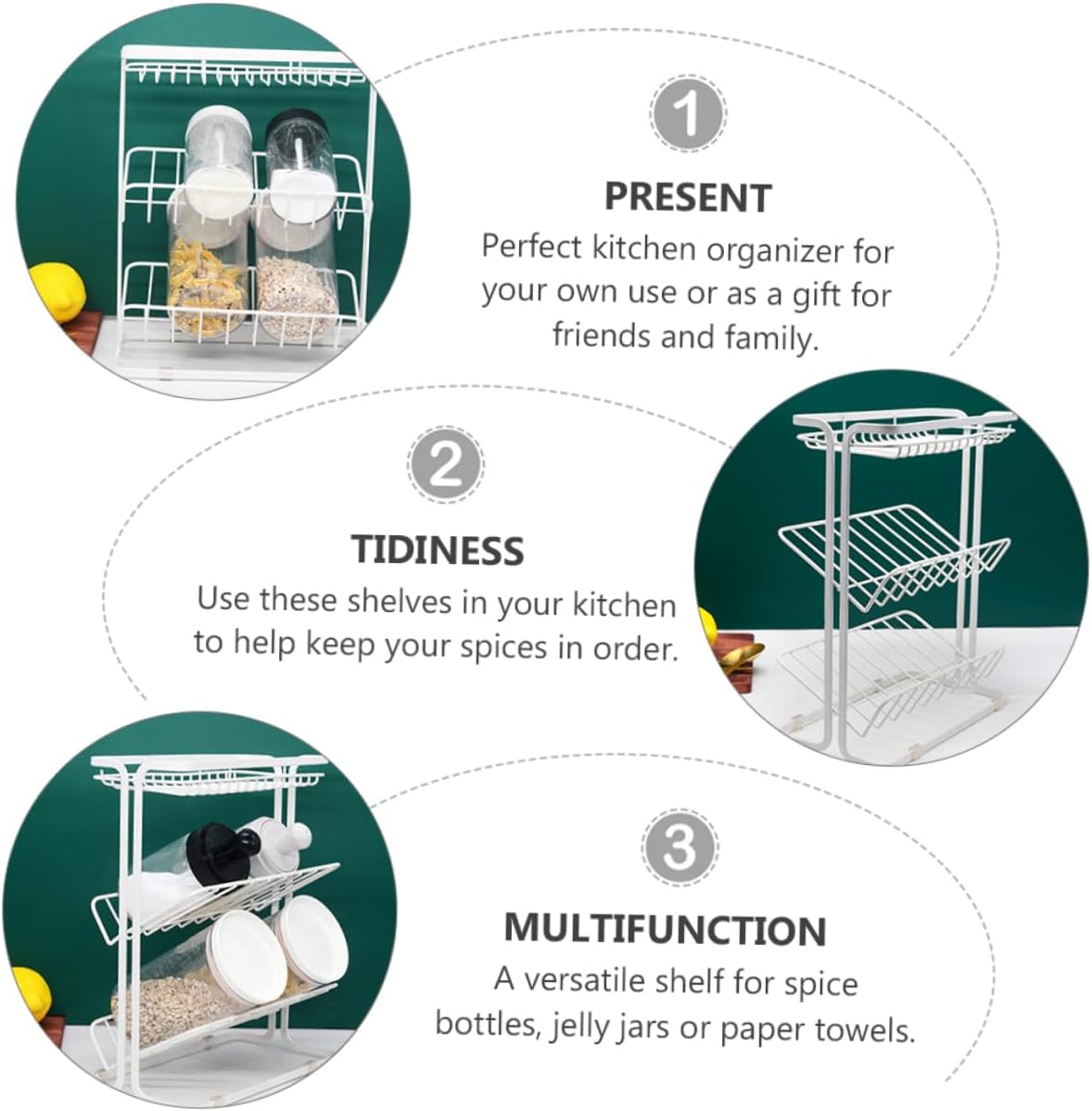 1

PRESENT

Perfect kitchen organizer for your own use or as a gift for friends and family.

2

TIDINESS

Use these shelves in your kitchen to help keep your spices in order.

3

MULTIFUNCTION

A versatile shelf for spice bottles, jelly jars or paper towels.