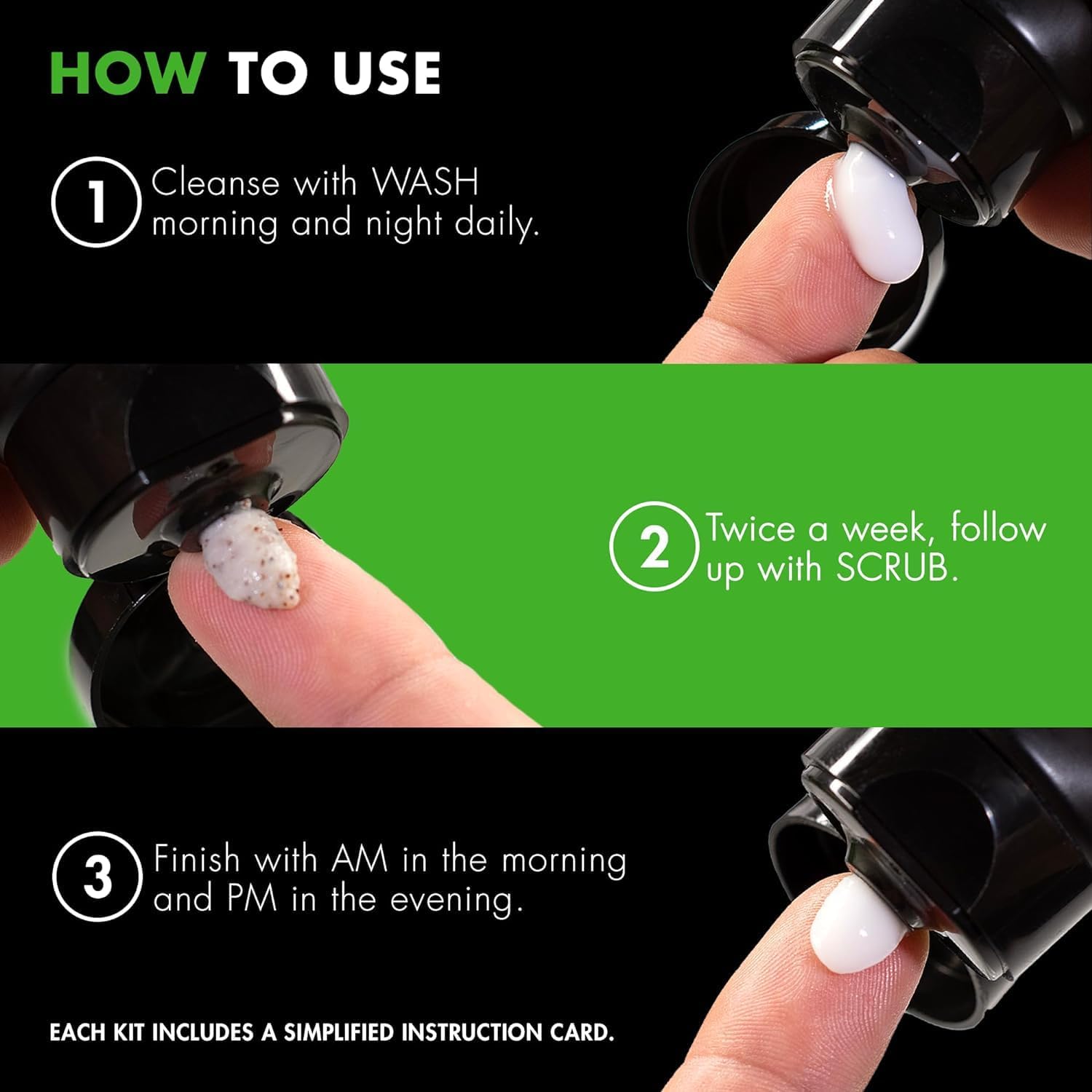 HOW TO USE

1 Cleanse with WASH morning and night daily.

2 Twice a week, follow up with SCRUB.

3 Finish with AM in the morning and PM in the evening.

EACH KIT INCLUDES A SIMPLIFIED INSTRUCTION CARD.