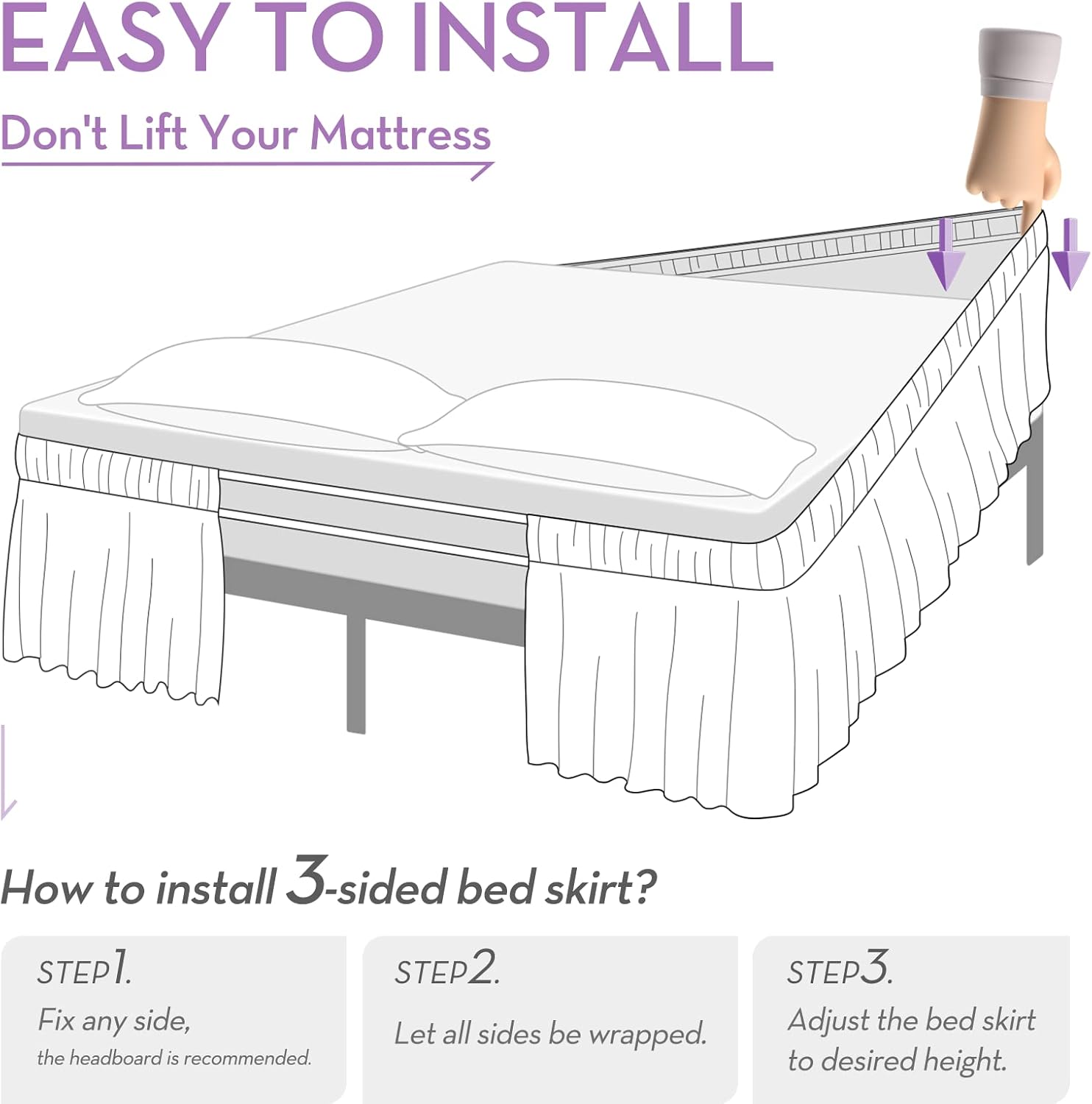 EASY TO INSTALL

Don't Lift Your Mattress

How to install 3-sided bed skirt?

STEP1.
Fix any side,
the headboard is recommended.

STEP2.
Let all sides be wrapped.

STEP3.
Adjust the bed skirt to desired height.