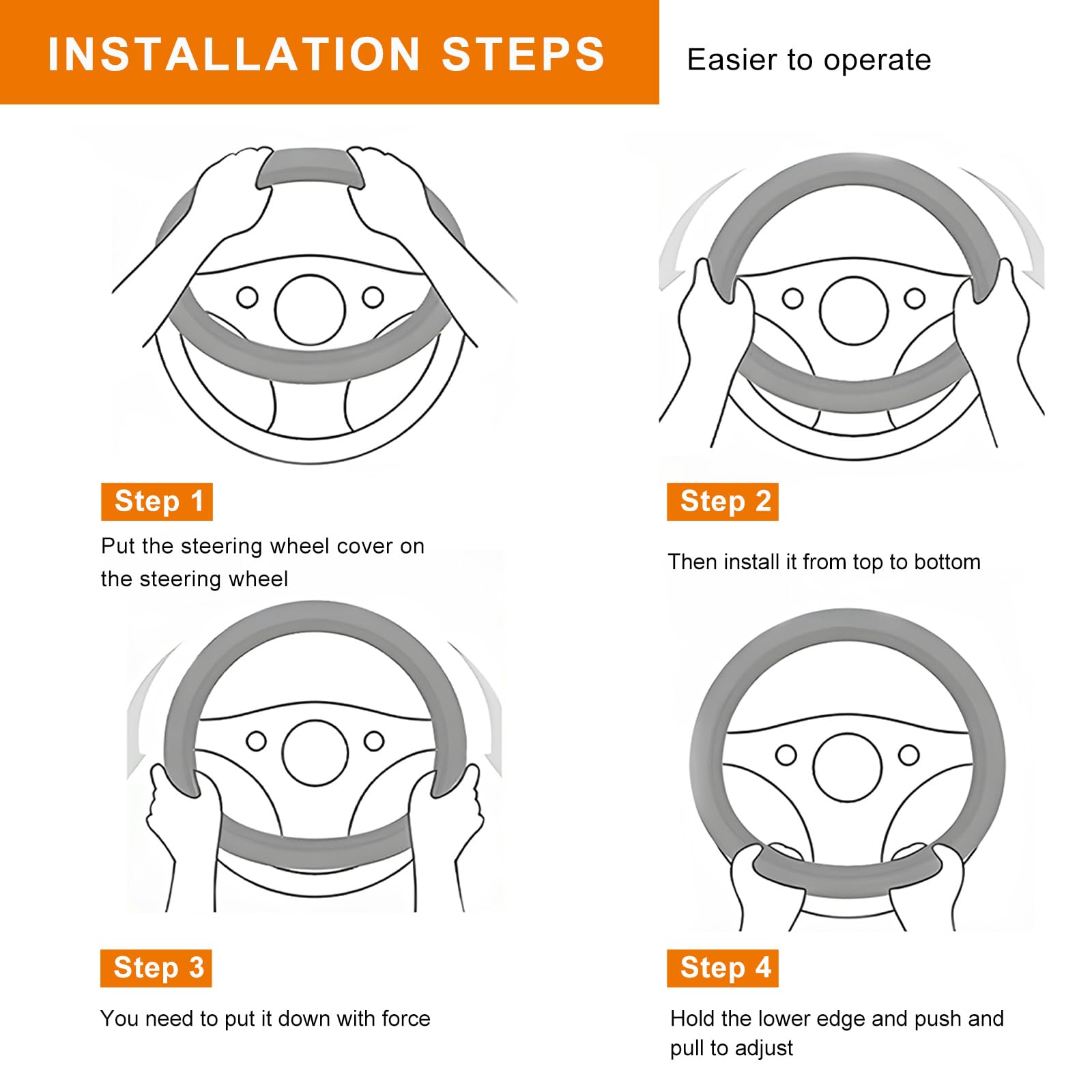 INSTALLATION STEPS

Easier to operate

Step 1

Put the steering wheel cover on the steering wheel

Step 2

Then install it from top to bottom

Step 3

You need to put it down with force

Step 4

Hold the lower edge and push and pull to adjust