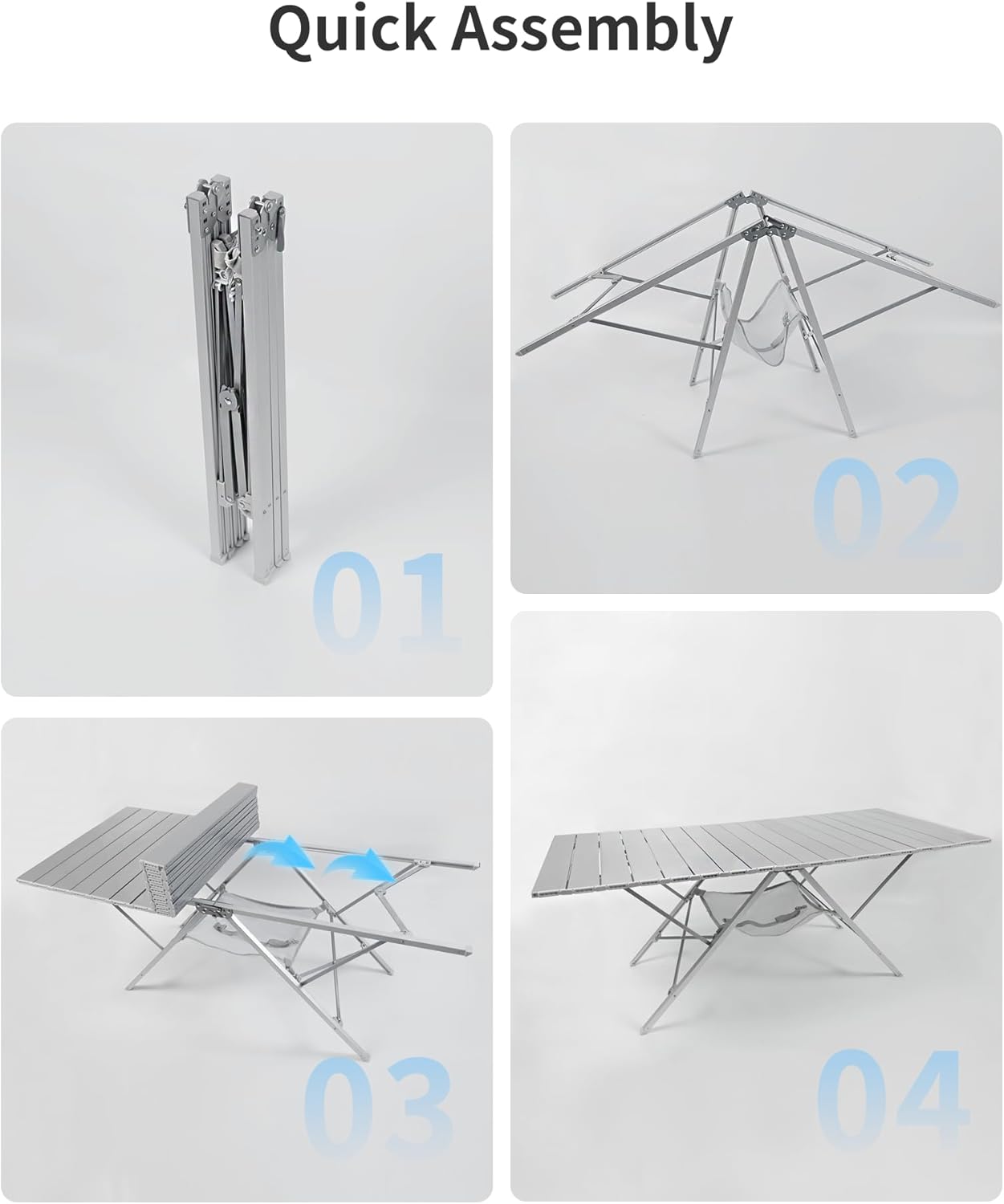 Quick Assembly

01

02

03

04