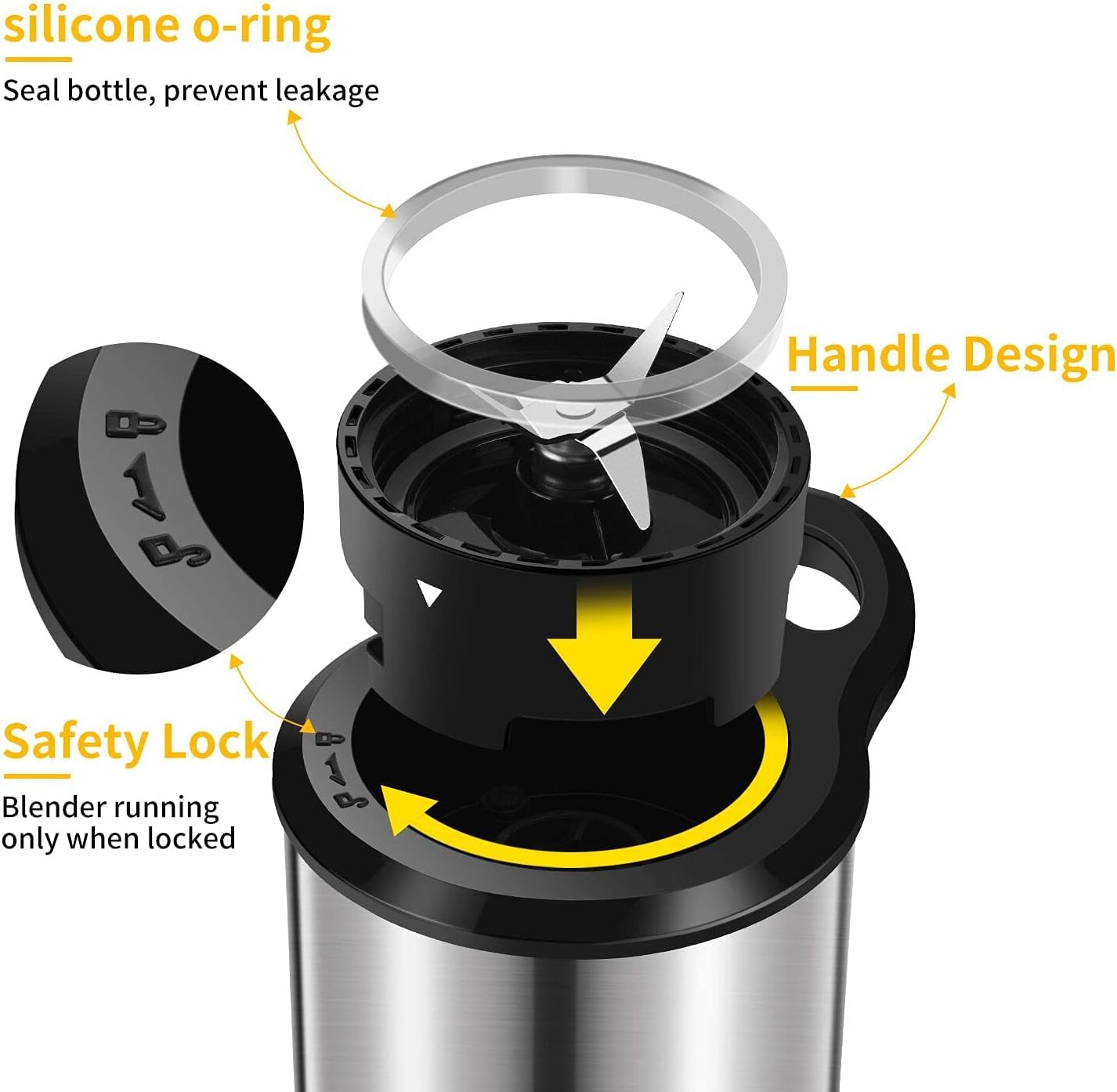 silicone o-ring

Seal bottle, prevent leakage

Handle Design

Safety Lock

Blender running only when locked