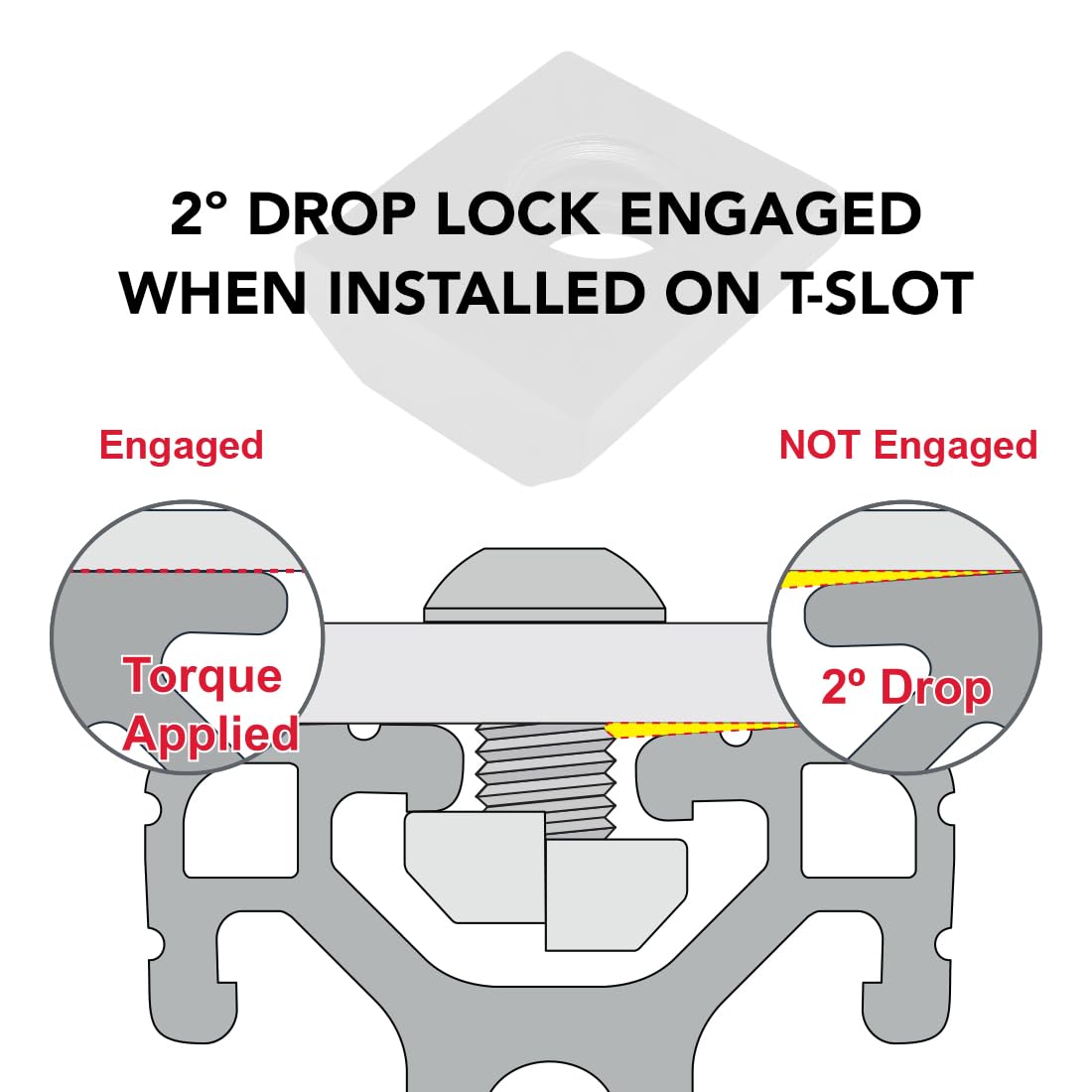 2° DROP LOCK ENGAGED WHEN INSTALLED ON T-SLOT

Engaged

NOT Engaged

Torque Applied

2º Drop