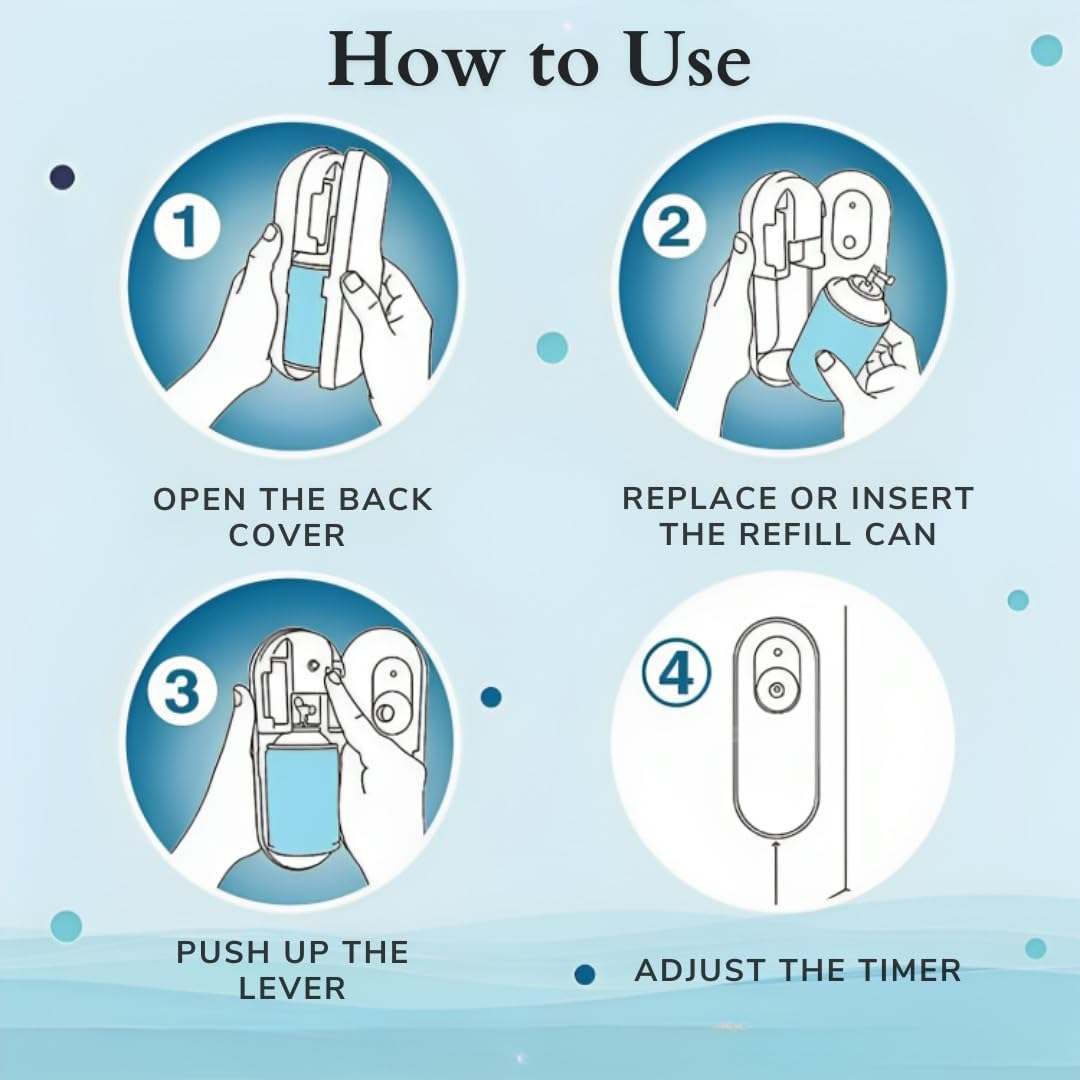 How to Use

1

OPEN THE BACK COVER

2

REPLACE OR INSERT THE REFILL CAN

3

PUSH UP THE LEVER

4

ADJUST THE TIMER