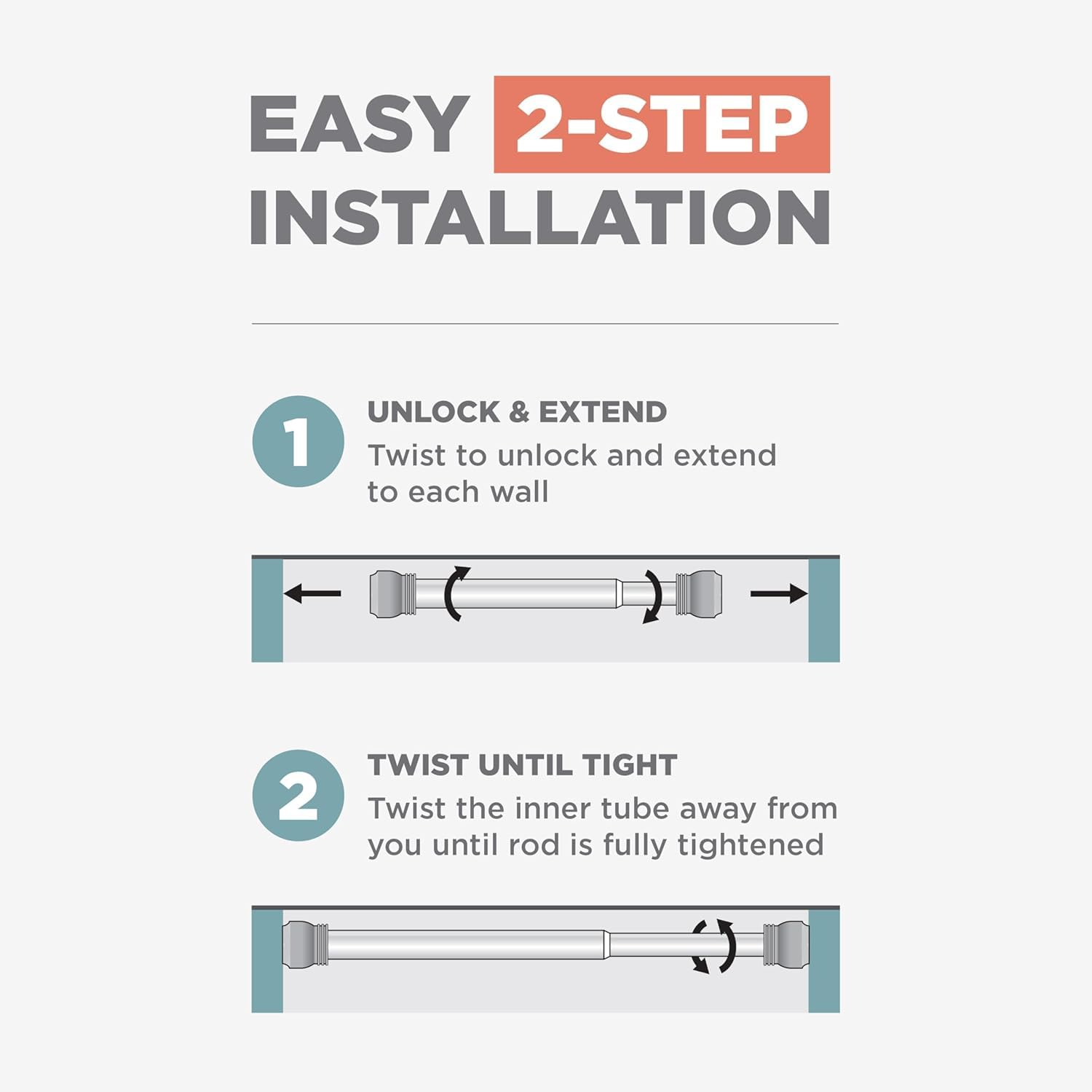 EASY 2-STEP INSTALLATION

1

UNLOCK & EXTEND

Twist to unlock and extend to each wall

2

TWIST UNTIL TIGHT

Twist the inner tube away from you until rod is fully tightened