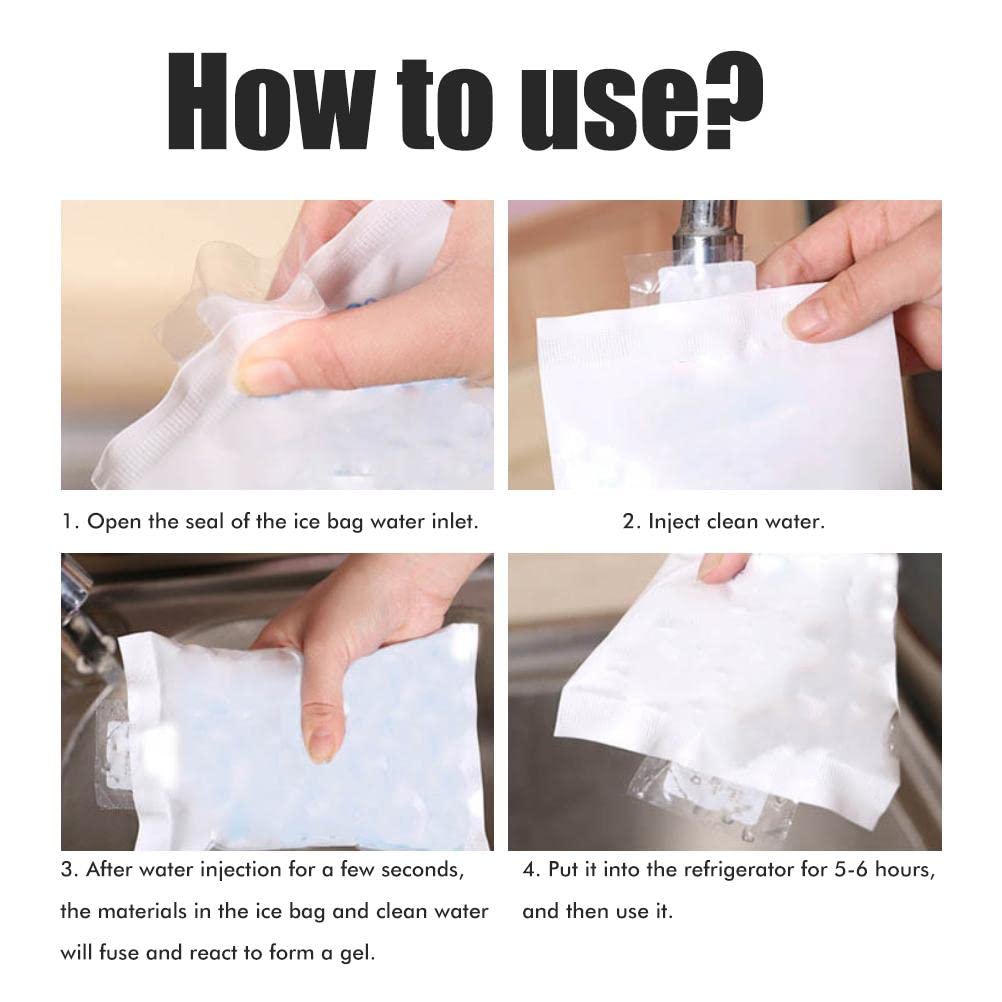 How to use?

1. Open the seal of the ice bag water inlet.

2. Inject clean water.

3. After water injection for a few seconds, the materials in the ice bag and clean water will fuse and react to form a gel.

4. Put it into the refrigerator for 5-6 hours, and then use it.