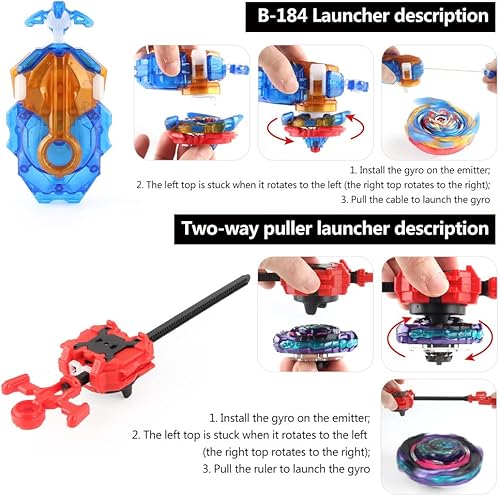 B-184 Launcher description

1. Install the gyro on the emitter;
2. The left top is stuck when it rotates to the left (the right top rotates to the right);
3. Pull the cable to launch the gyro

Two-way puller launcher description

1. Install the gyro on the emitter;
2. The left top is stuck when it rotates to the left (the right top rotates to the right);
3. Pull the ruler to launch the gyro