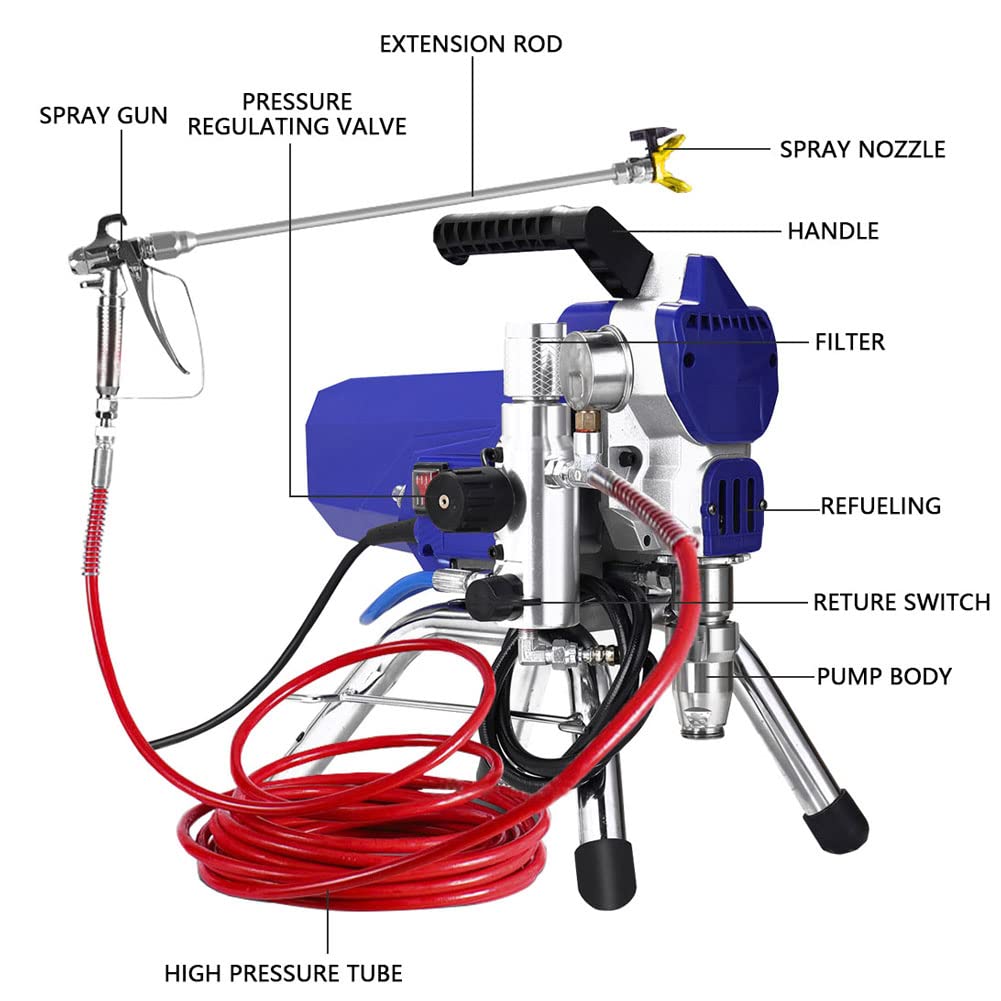 EXTENSION ROD

SPRAY GUN

PRESSURE REGULATING VALVE

SPRAY NOZZLE

HANDLE

FILTER

REFUELING

RETURE SWITCH

PUMP BODY

HIGH PRESSURE TUBE